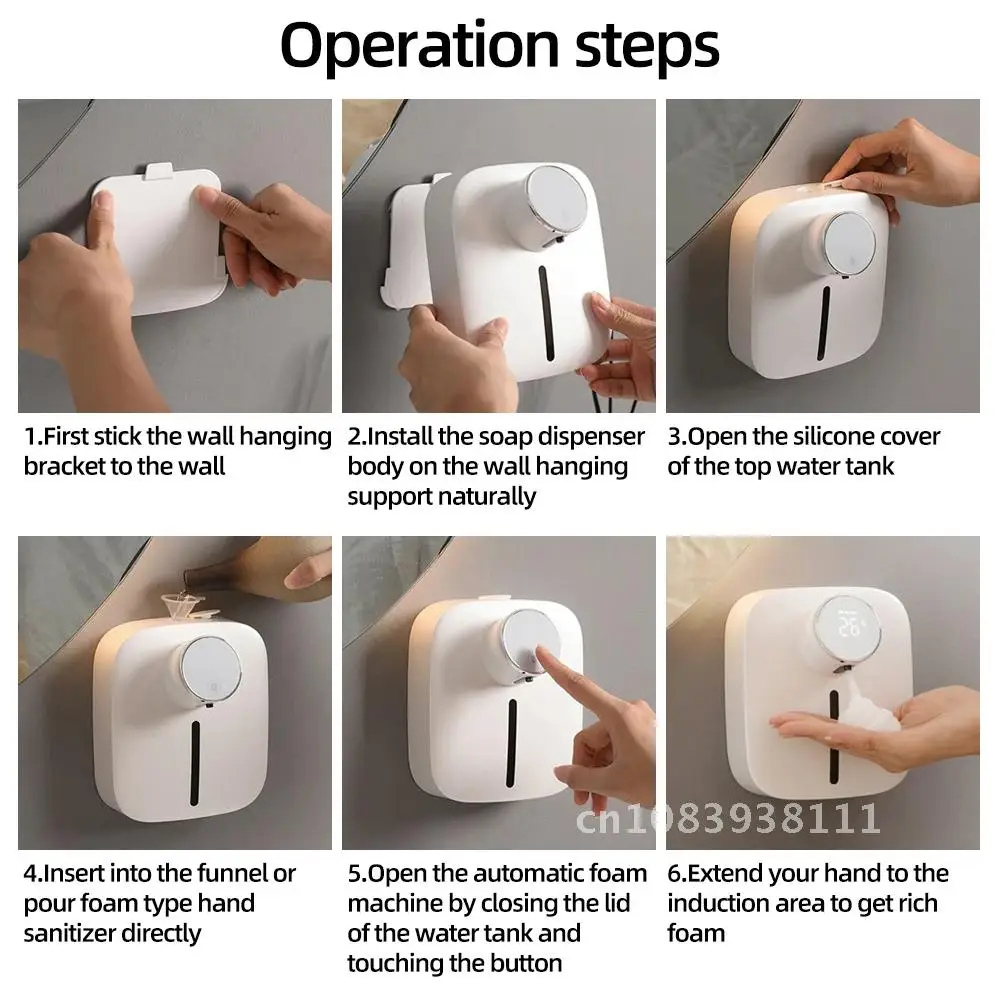 Operation steps

1.First stick the wall hanging bracket to the wall

2.Install the soap dispenser body on the wall hanging support naturally

3.Open the silicone cover of the top water tank

4.Insert into the funnel or pour foam type hand sanitizer directly

5.Open the automatic foam machine by closing the lid of the water tank and touching the button

26

cn1083938111

6.Extend your hand to the induction area to get rich foam