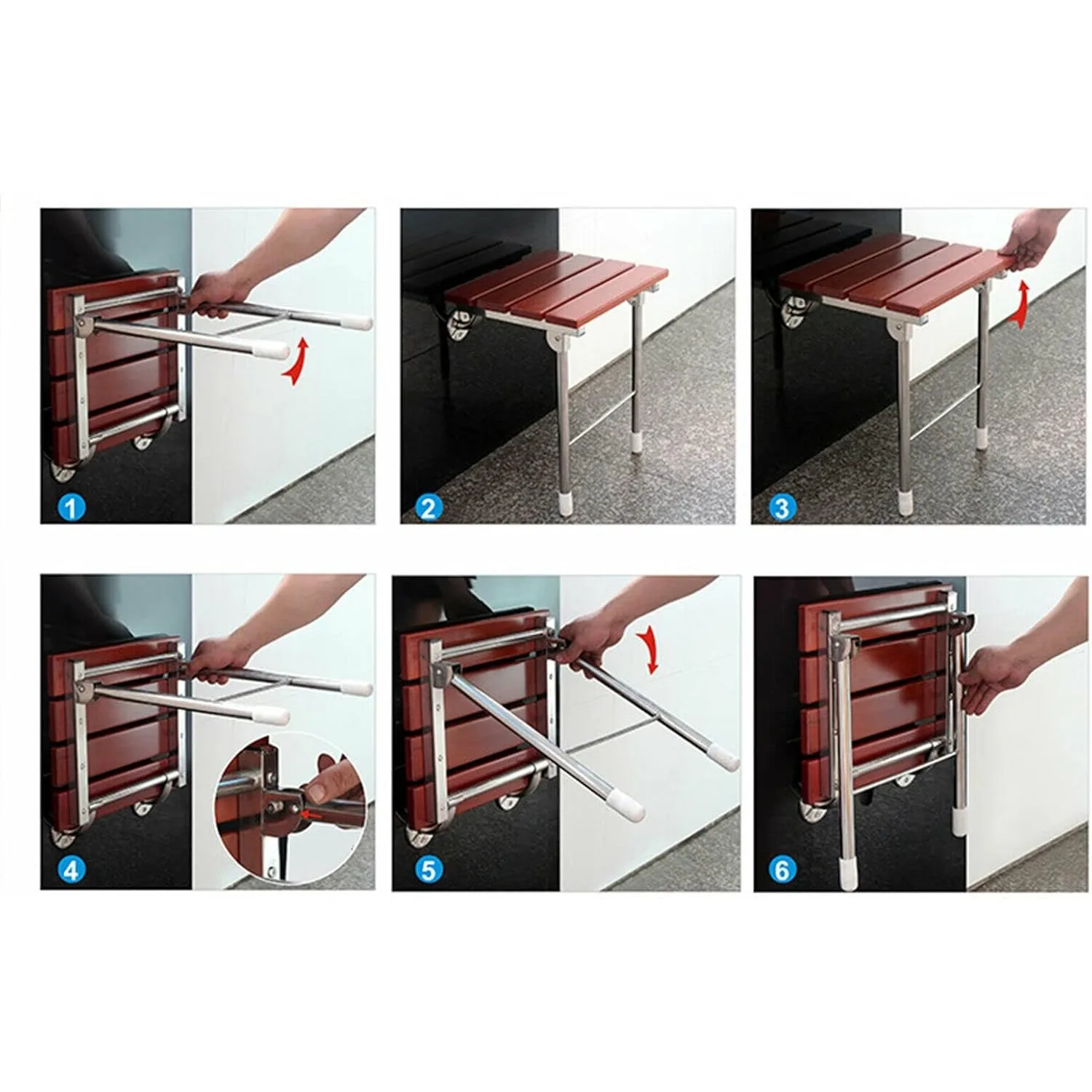 1

2

3

4

5

6