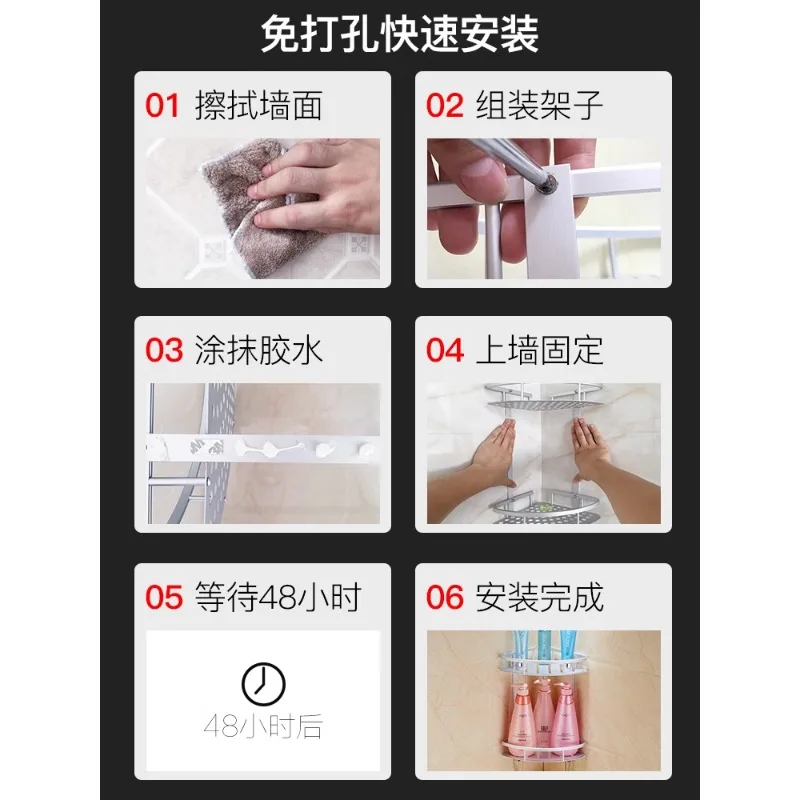 免打孔快速安装

01 擦拭墙面

02 组装架子

03 涂抹胶水

04 上墙固定

05 等待48小时

48小时后

06 安装完成