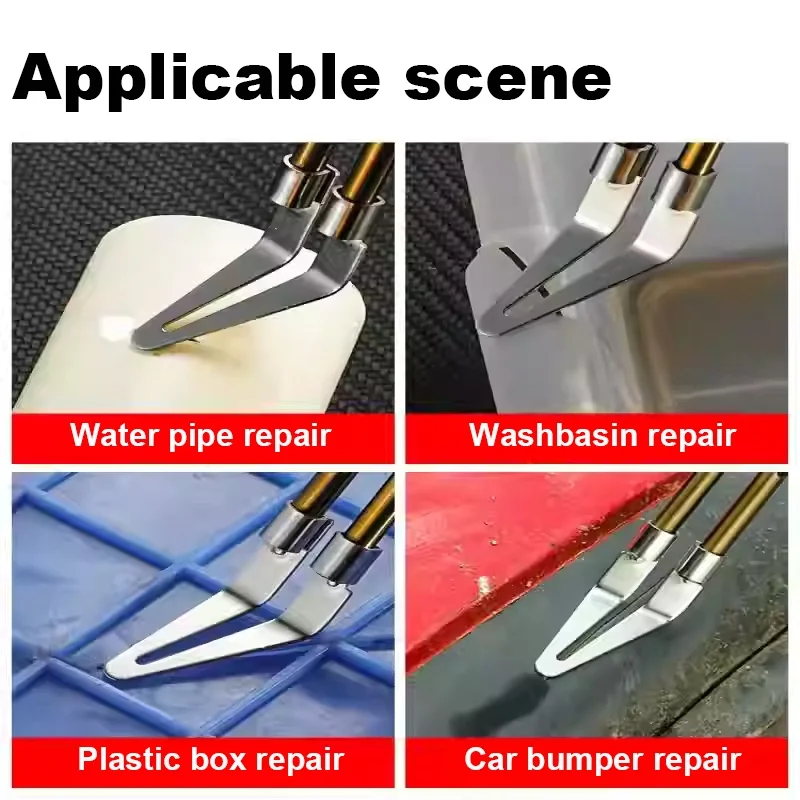 Applicable scene

Water pipe repair

Washbasin repair

Plastic box repair

Car bumper repair