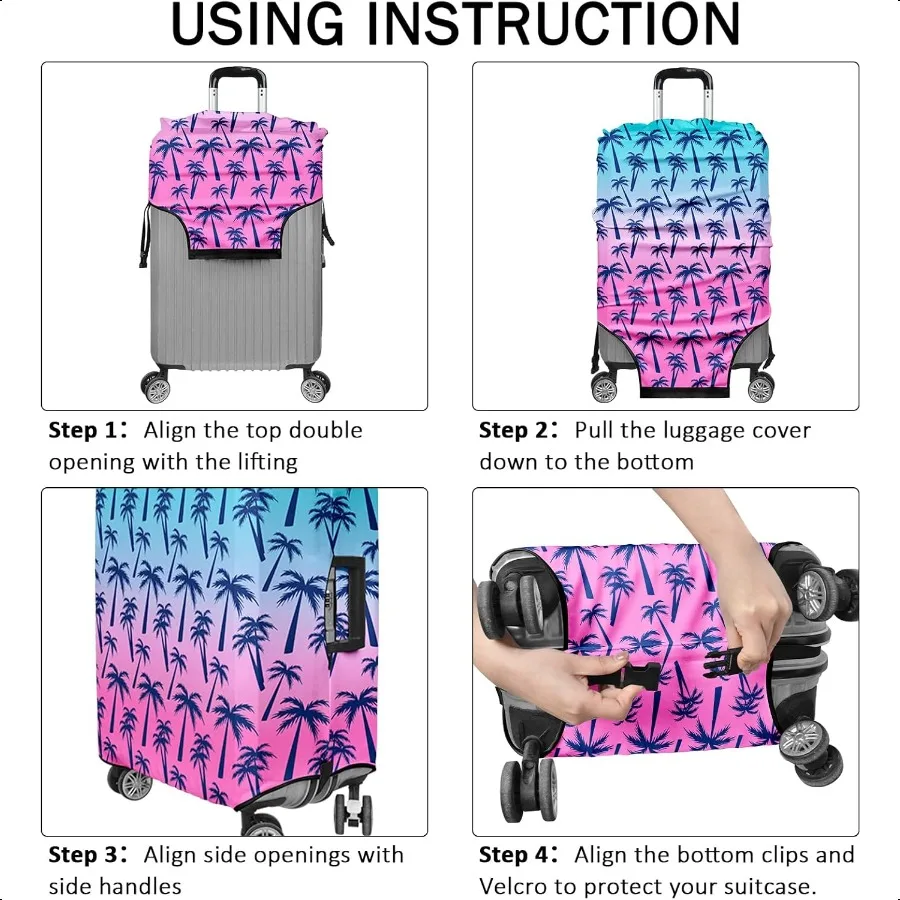 USING INSTRUCTION

Step 1： Align the top double opening with the lifting

Step 2： Pull the luggage cover down to the bottom

Step 3： Align side openings with side handles

Step 4： Align the bottom clips and Velcro to protect your suitcase.