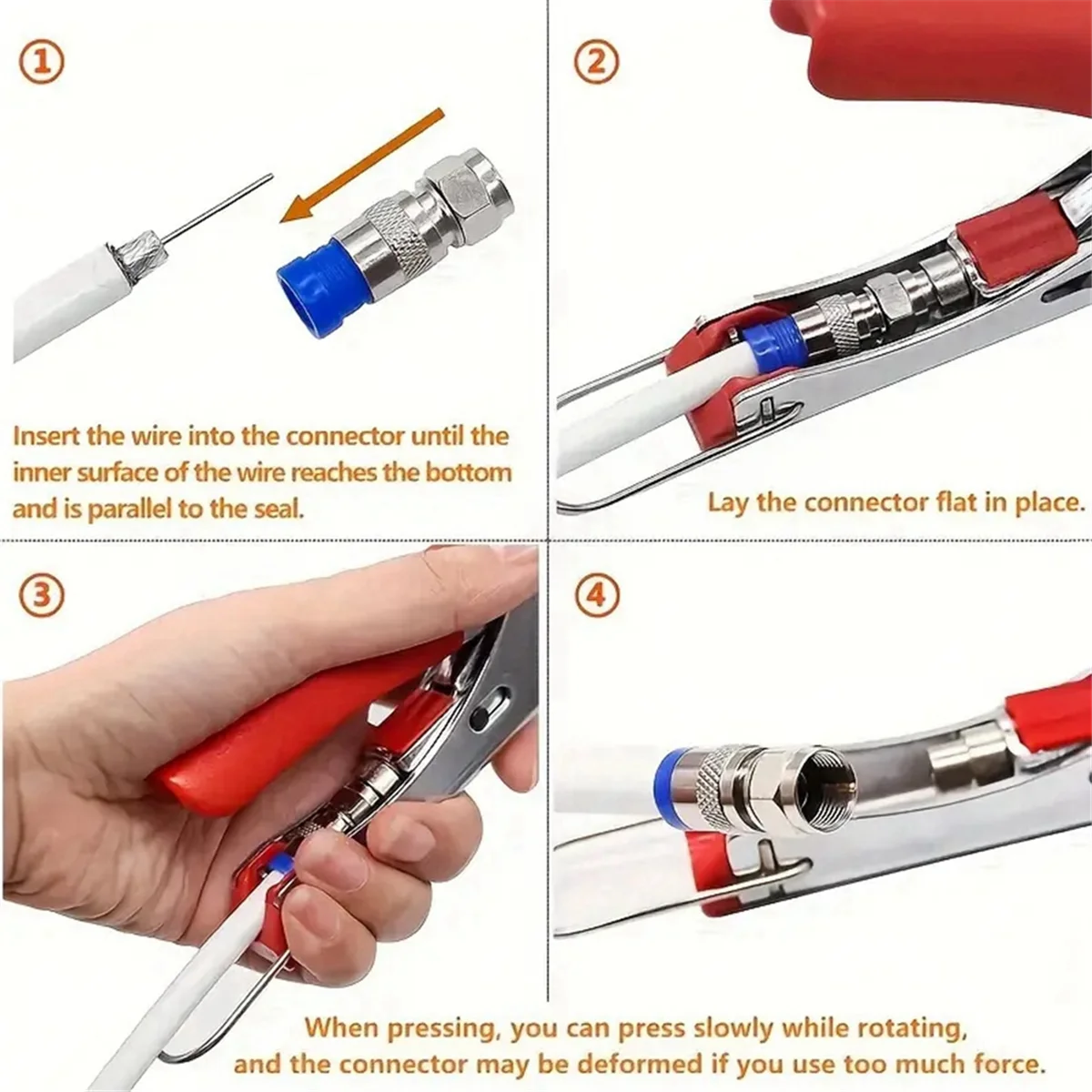 ①

Insert the wire into the connector until the inner surface of the wire reaches the bottom and is parallel to the seal.

②

Lay the connector flat in place.

③

④

When pressing, you can press slowly while rotating, and the connector may be deformed if you use too much force.