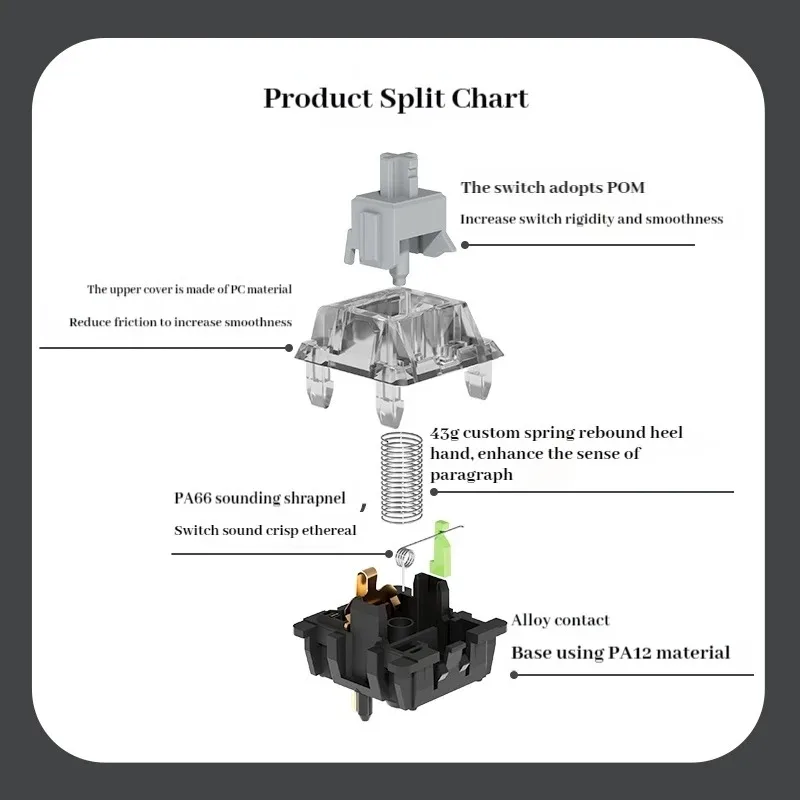 Product Split Chart

The switch adopts POM

Increase switch rigidity and smoothness

The upper cover is made of PC material

Reduce friction to increase smoothness

43g custom spring rebound heel hand, enhance the sense of paragraph

PA66 sounding shrapnel ,

Switch sound crisp ethereal

Alloy contact

Base using PA12 material