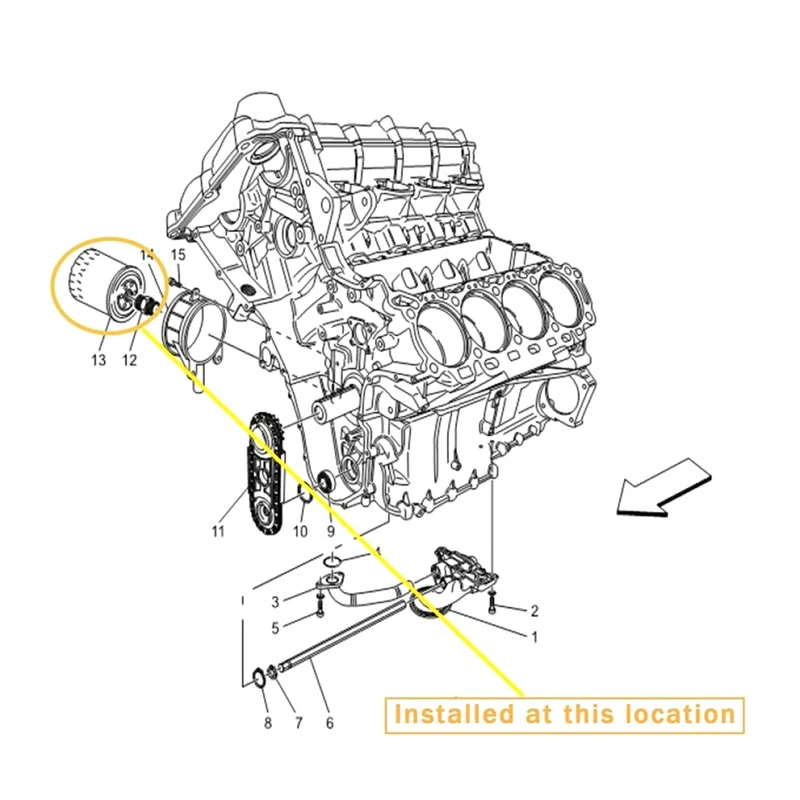 14
15
13
12
11
10
9
4
3
5
2
1
8
7
6
Installed at this location