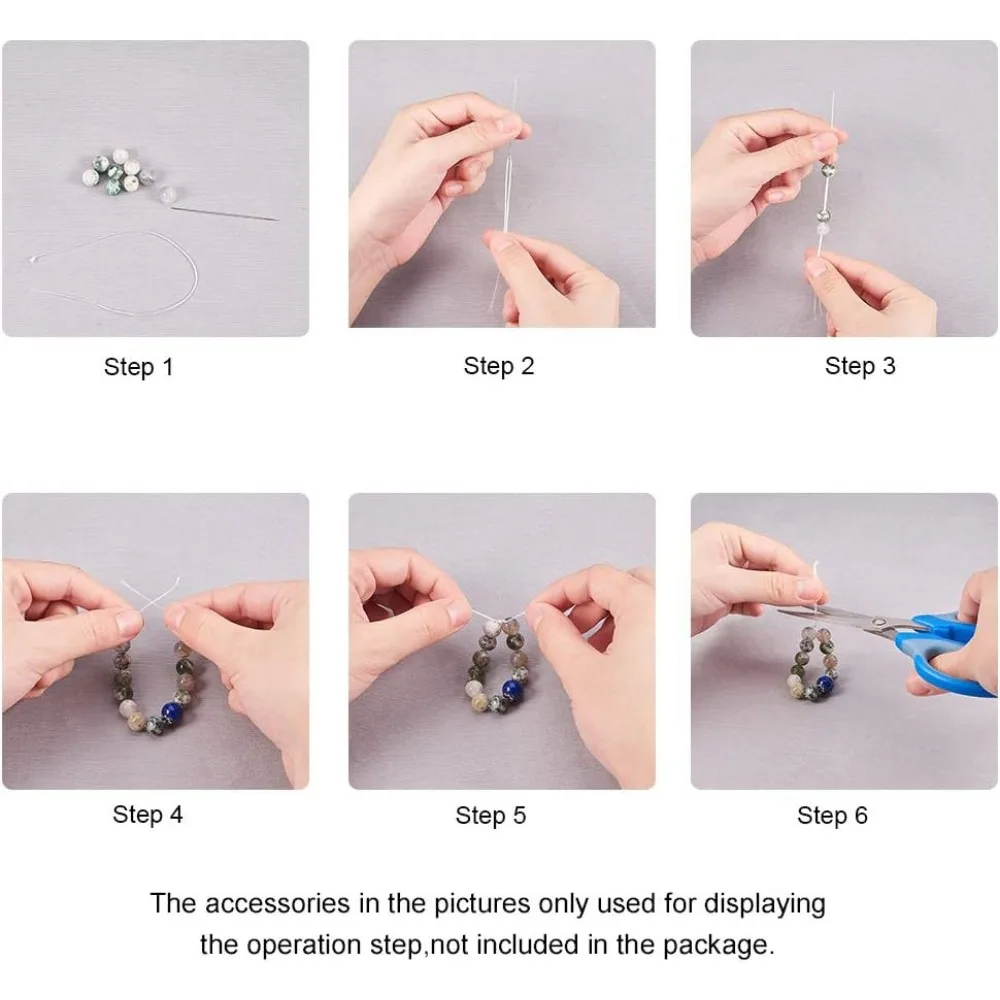 Step 1

Step 2

Step 3

Step 4

Step 5

Step 6

The accessories in the pictures only used for displaying the operation step,not included in the package.