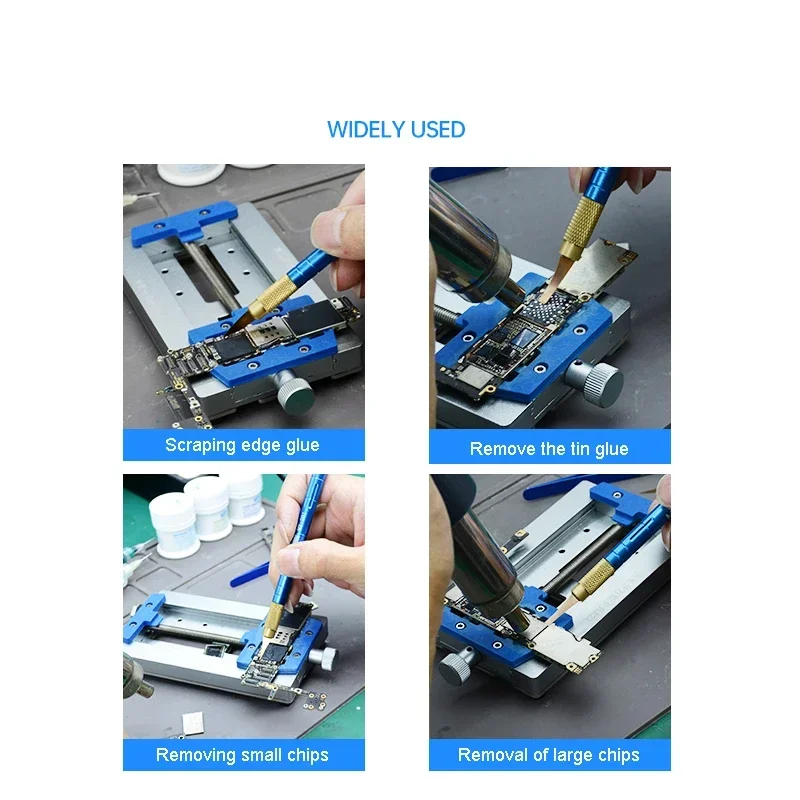 WIDELY USED

Scraping edge glue

Remove the tin glue

Removing small chips

Removal of large chips