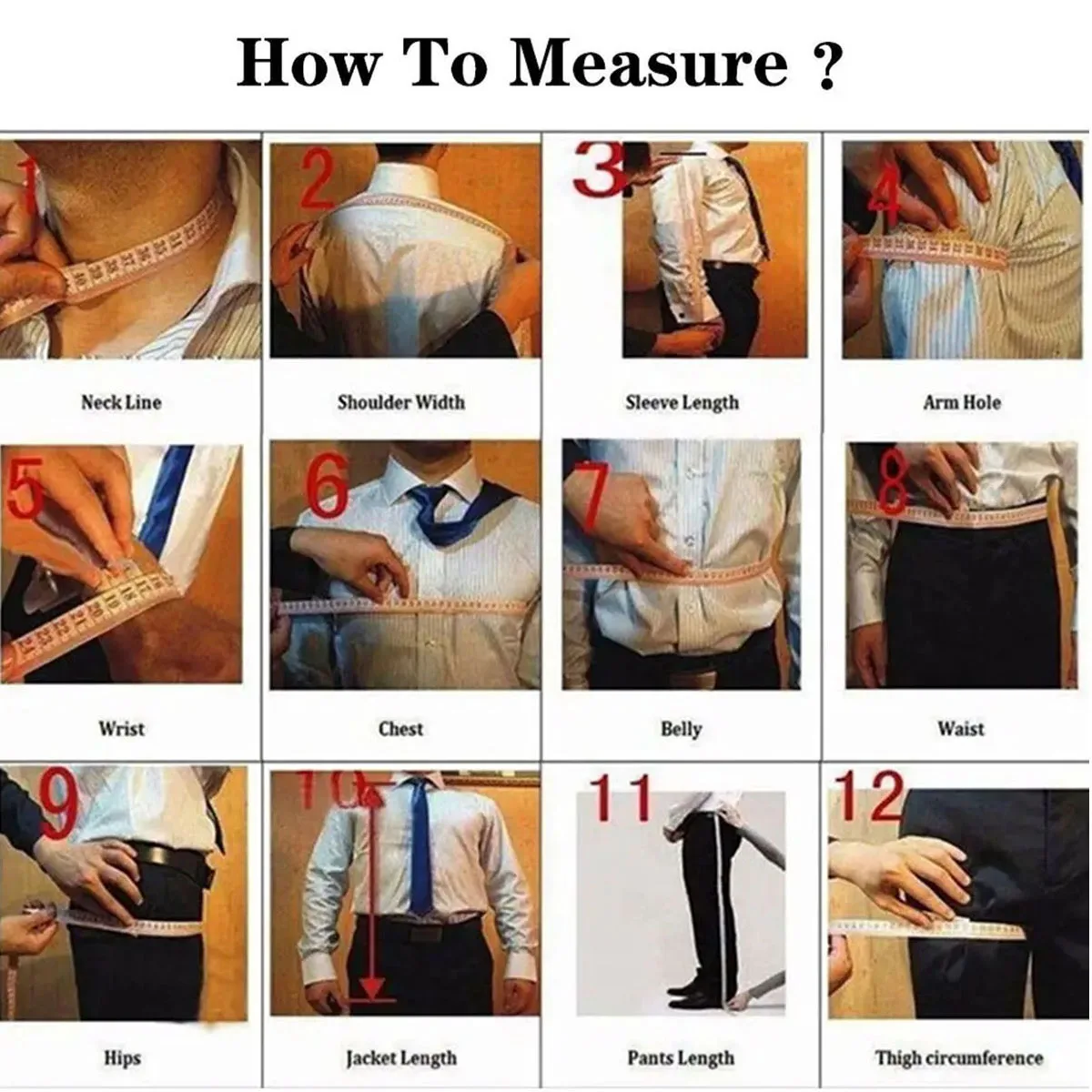 How To Measure ?

1
Neck Line

2
Shoulder Width

3
Sleeve Length

4
Arm Hole

5
Wrist

6
Chest

7
Belly

8
Waist

9
Hips

10
Jacket Length

11
Pants Length

12
Thigh circumference