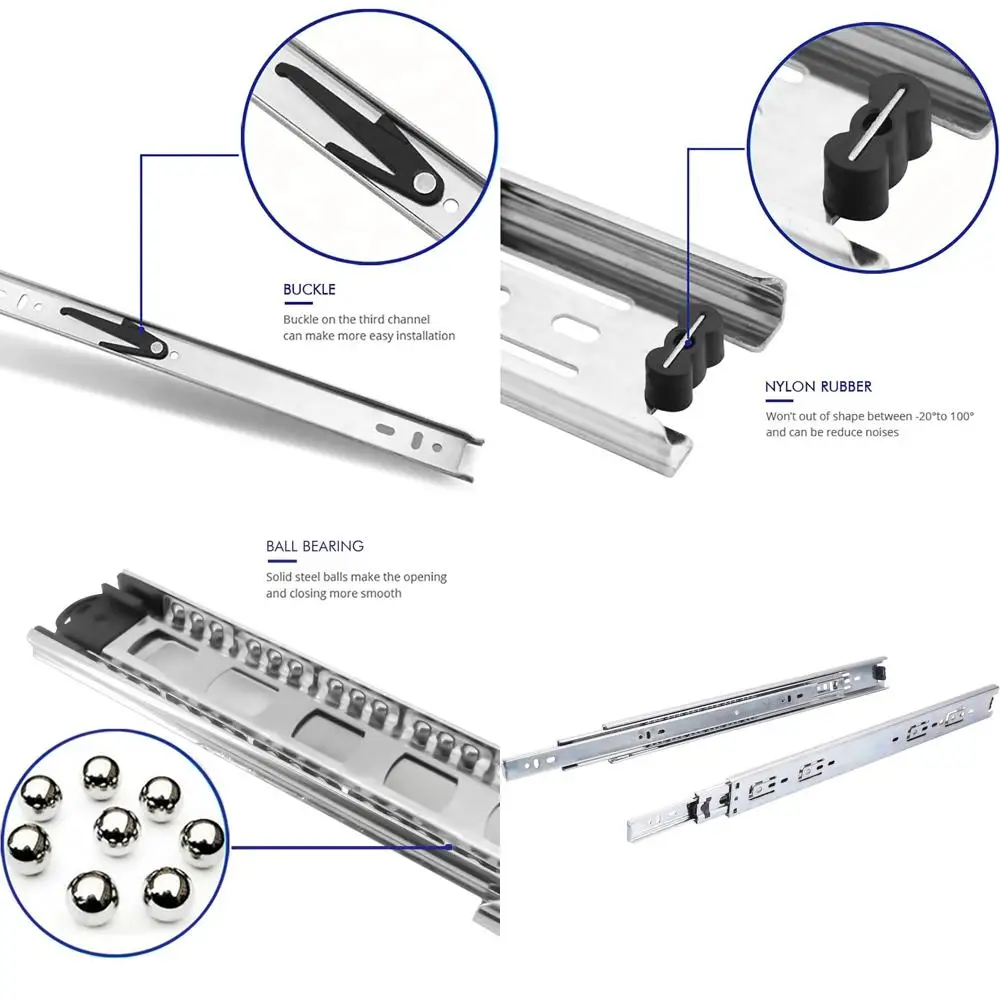 BUCKLE
Buckle on the third channel can make more easy installation

NYLON RUBBER
Won't out of shape between -20°to 100° and can be reduce noises

BALL BEARING
Solid steel balls make the opening and closing more smooth