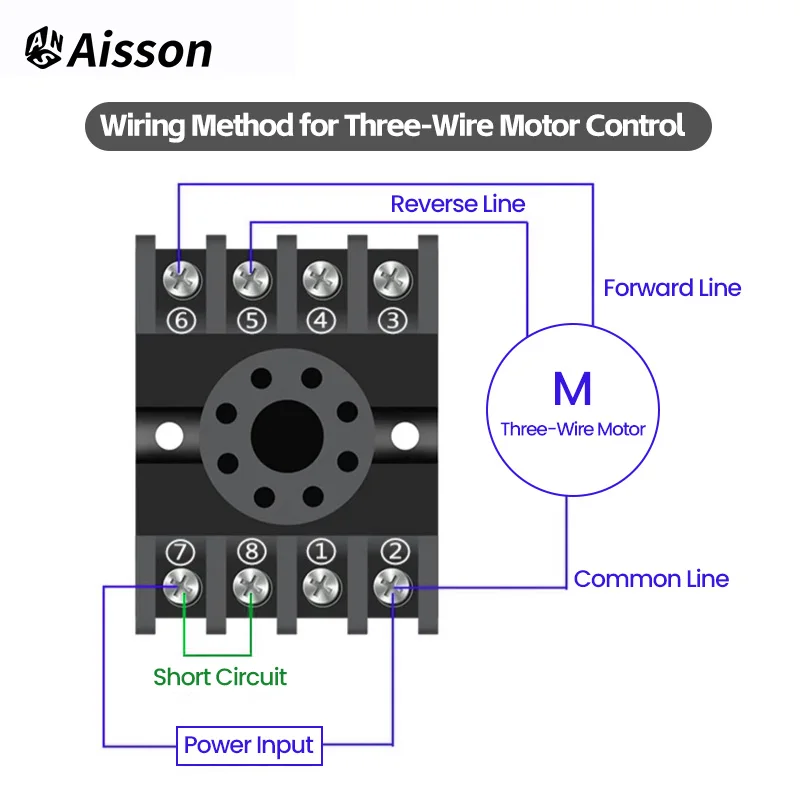 Aisson

Wiring Method for Three-Wire Motor Control

Reverse Line

Forward Line

⑥ ⑤ ④ ③

M
Three-Wire Motor

⑦ ⑧ ① ②

Common Line

Short Circuit

Power Input