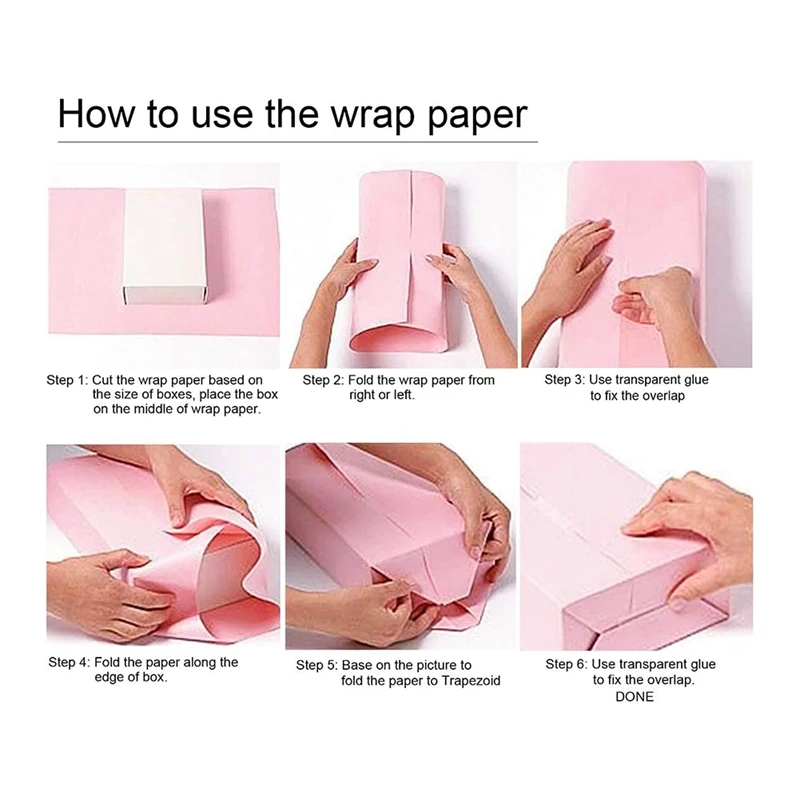 How to use the wrap paper

Step 1: Cut the wrap paper based on the size of boxes, place the box on the middle of wrap paper.

Step 2: Fold the wrap paper from right or left.

Step 3: Use transparent glue to fix the overlap

Step 4: Fold the paper along the edge of box.

Step 5: Base on the picture to fold the paper to Trapezoid

Step 6: Use transparent glue to fix the overlap. DONE