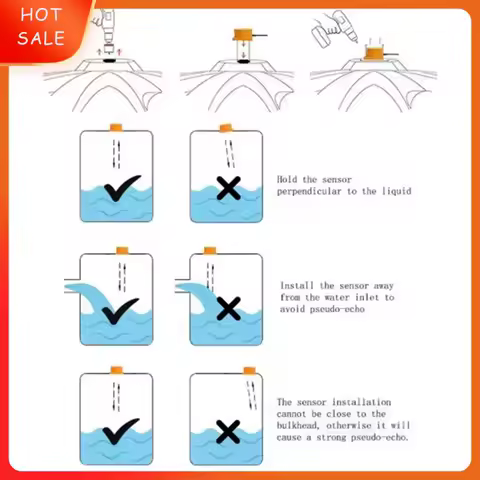 HOT SALE

Hold the sensor perpendicular to the liquid

Install the sensor away from the water inlet to avoid pseudo-echo

The sensor installation cannot be close to the bulkhead, otherwise it will cause a strong pseudo-echo.