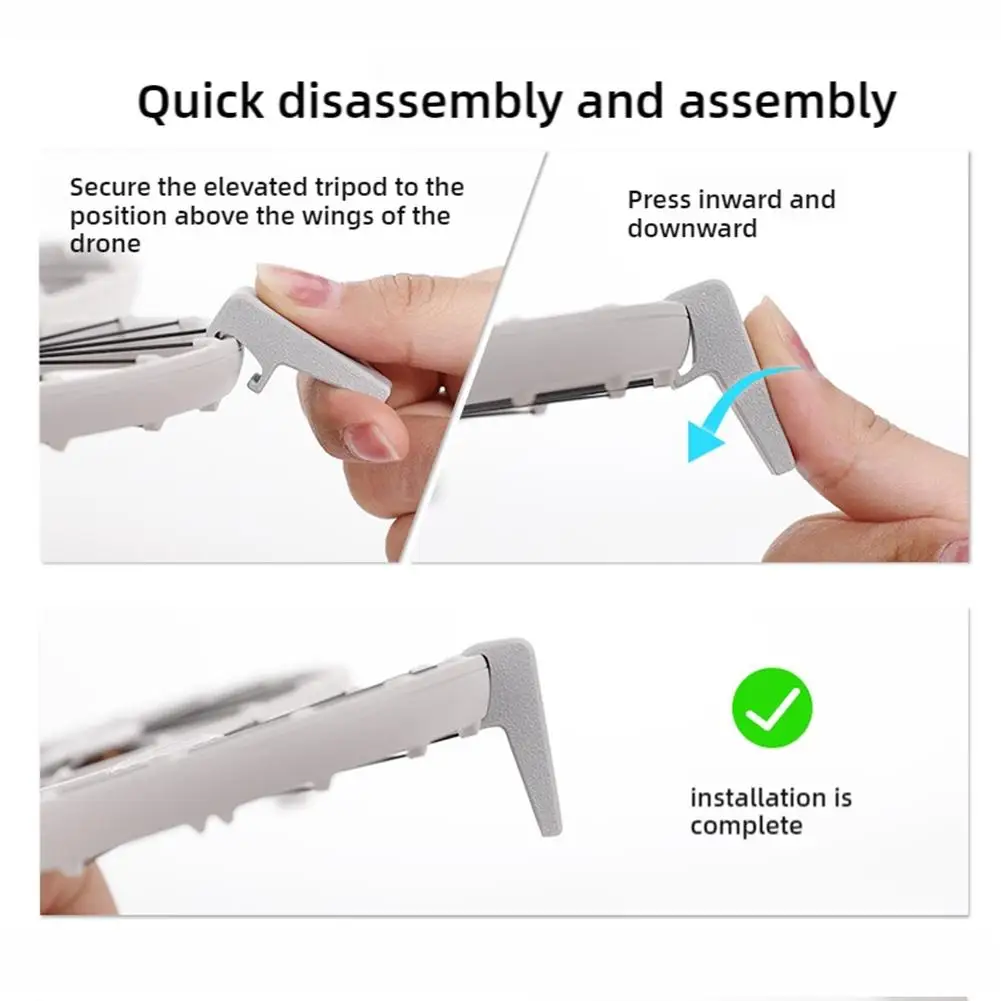 Quick disassembly and assembly

Secure the elevated tripod to the position above the wings of the drone

Press inward and downward

installation is complete