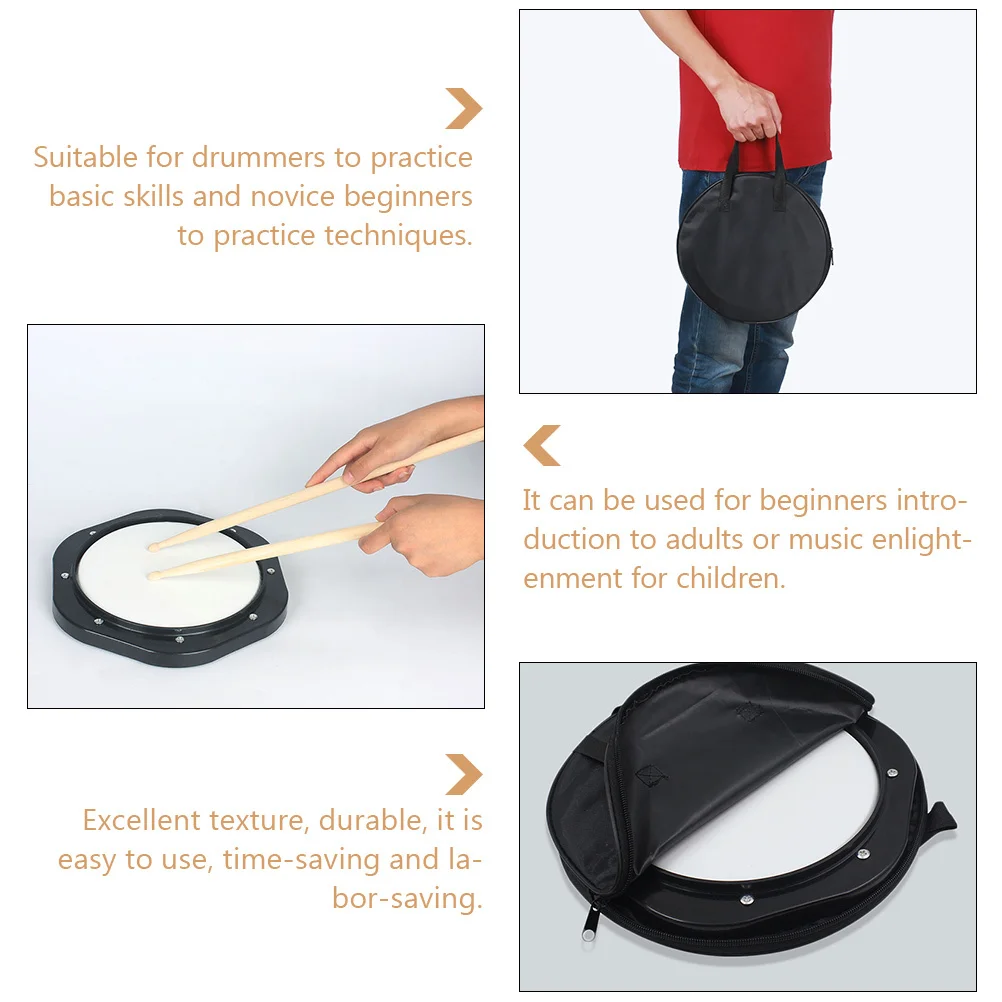 Suitable for drummers to practice basic skills and novice beginners to practice techniques.

It can be used for beginners introduction to adults or music enlightenment for children.

Excellent texture, durable, it is easy to use, time-saving and labor-saving.