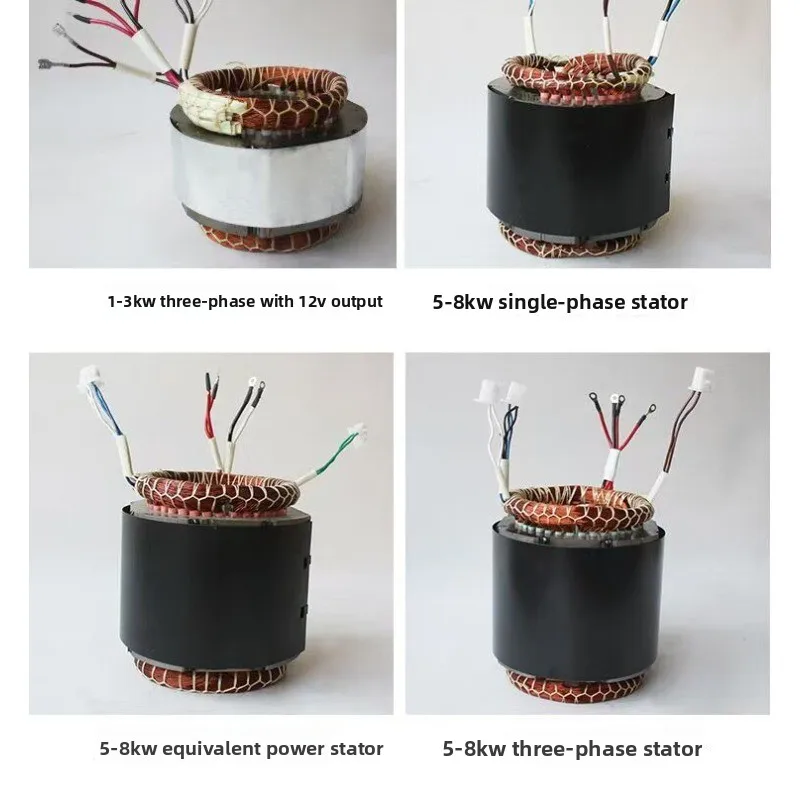 1-3kw three-phase with 12v output

5-8kw single-phase stator

5-8kw equivalent power stator

5-8kw three-phase stator