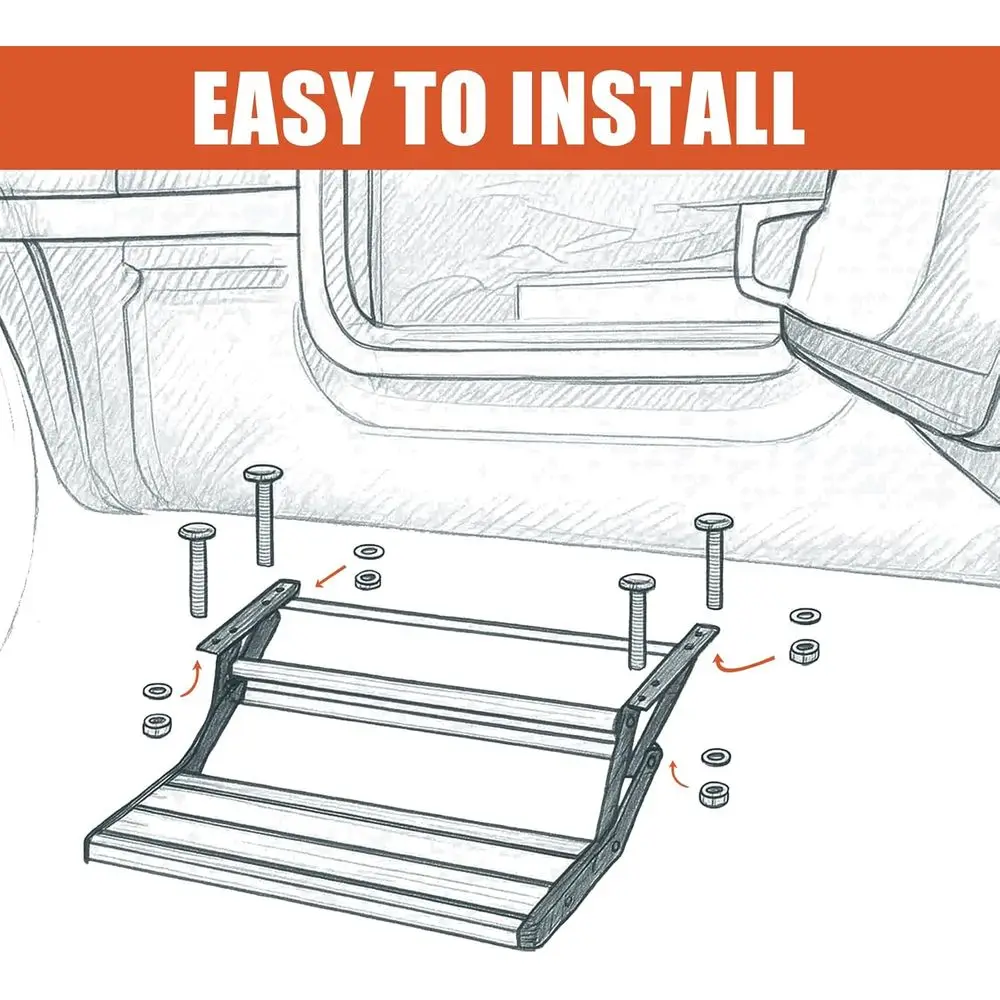 EASY TO INSTALL