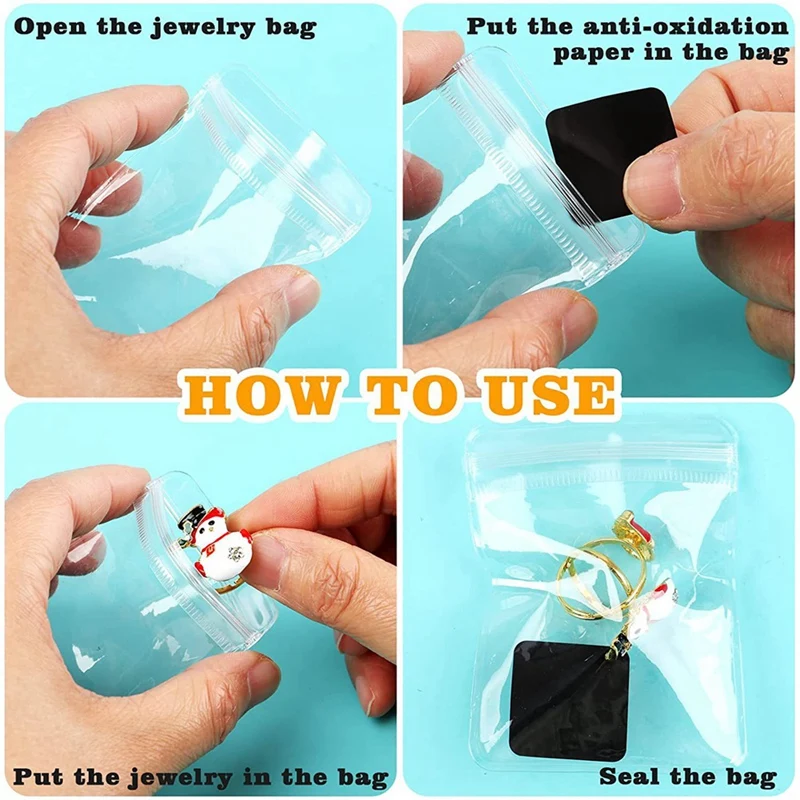 Open the jewelry bag

Put the anti-oxidation paper in the bag

HOW TO USE

Put the jewelry in the bag

Seal the bag