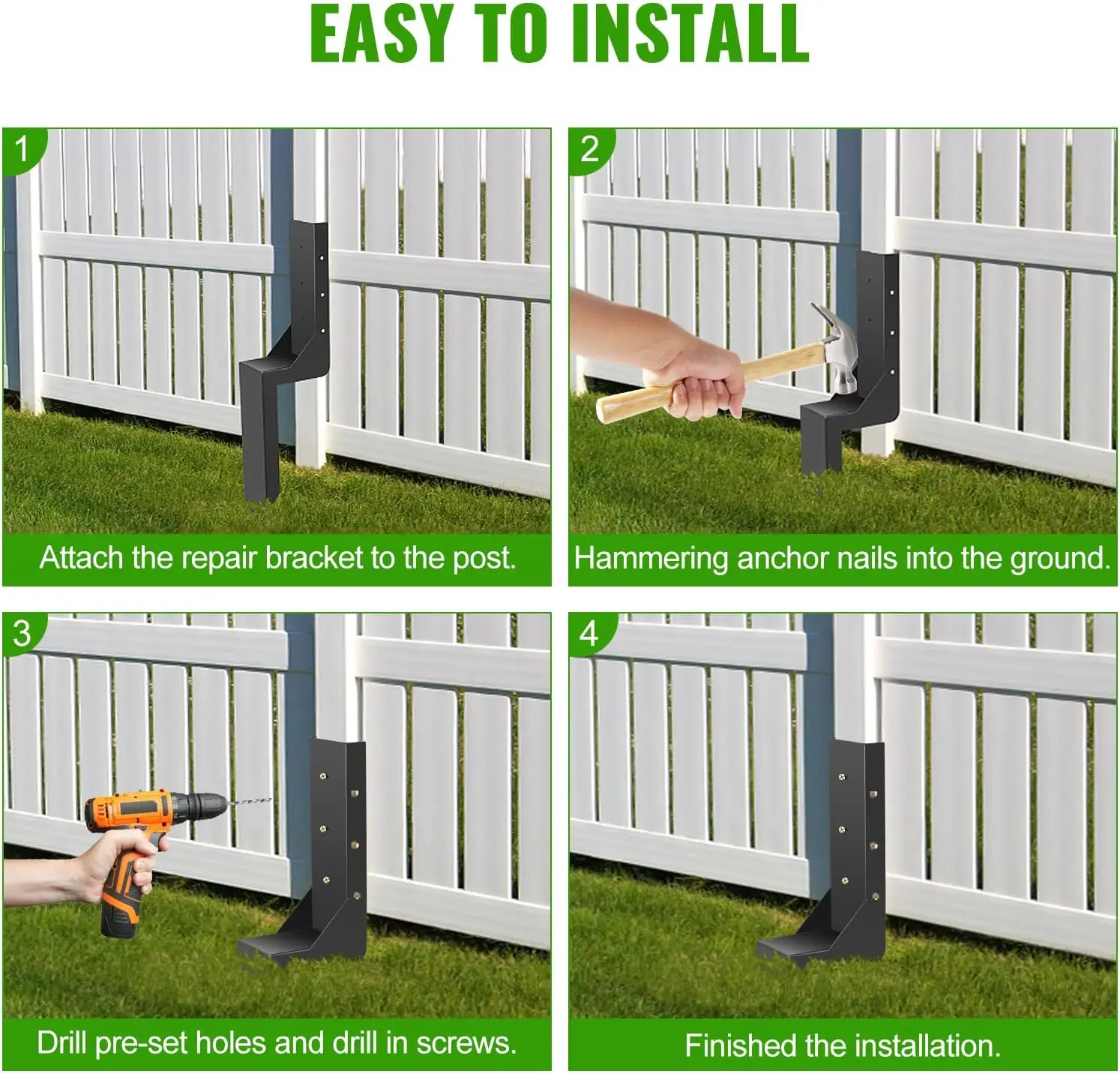 EASY TO INSTALL

1

Attach the repair bracket to the post.

2

Hammering anchor nails into the ground.

3

Drill pre-set holes and drill in screws.

4

Finished the installation.