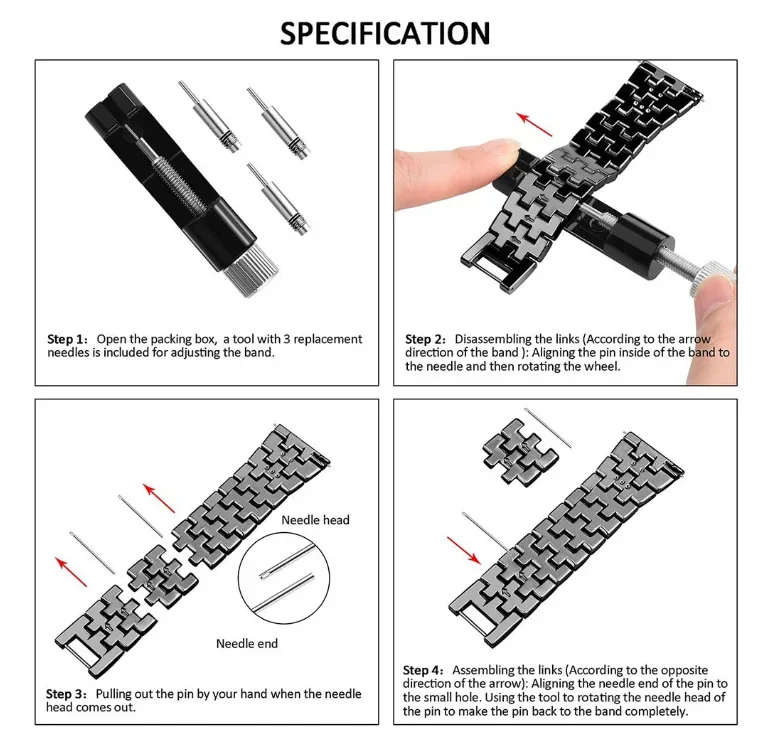 SPECIFICATION

Step 1: Open the packing box, a tool with 3 replacement needles is included for adjusting the band.

Step 2: Disassembling the links (According to the arrow direction of the band ): Aligning the pin inside of the band to the needle and then rotating the wheel.

Needle head

Needle end

Step 3: Pulling out the pin by your hand when the needle head comes out.

Step 4: Assembling the links (According to the opposite direction of the arrow): Aligning the needle end of the pin to the small hole. Using the tool to rotating the needle head of the pin to make the pin back to the band completely.