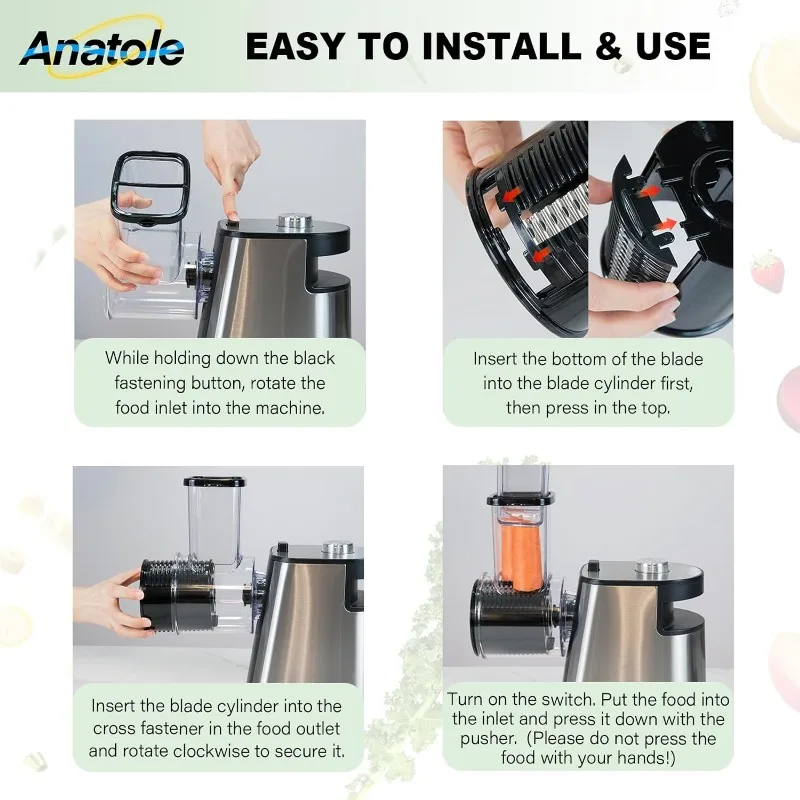 Anatole

EASY TO INSTALL & USE

While holding down the black fastening button, rotate the food inlet into the machine.

Insert the bottom of the blade into the blade cylinder first, then press in the top.

Insert the blade cylinder into the cross fastener in the food outlet and rotate clockwise to secure it.

Turn on the switch. Put the food into the inlet and press it down with the pusher. (Please do not press the food with your hands!)