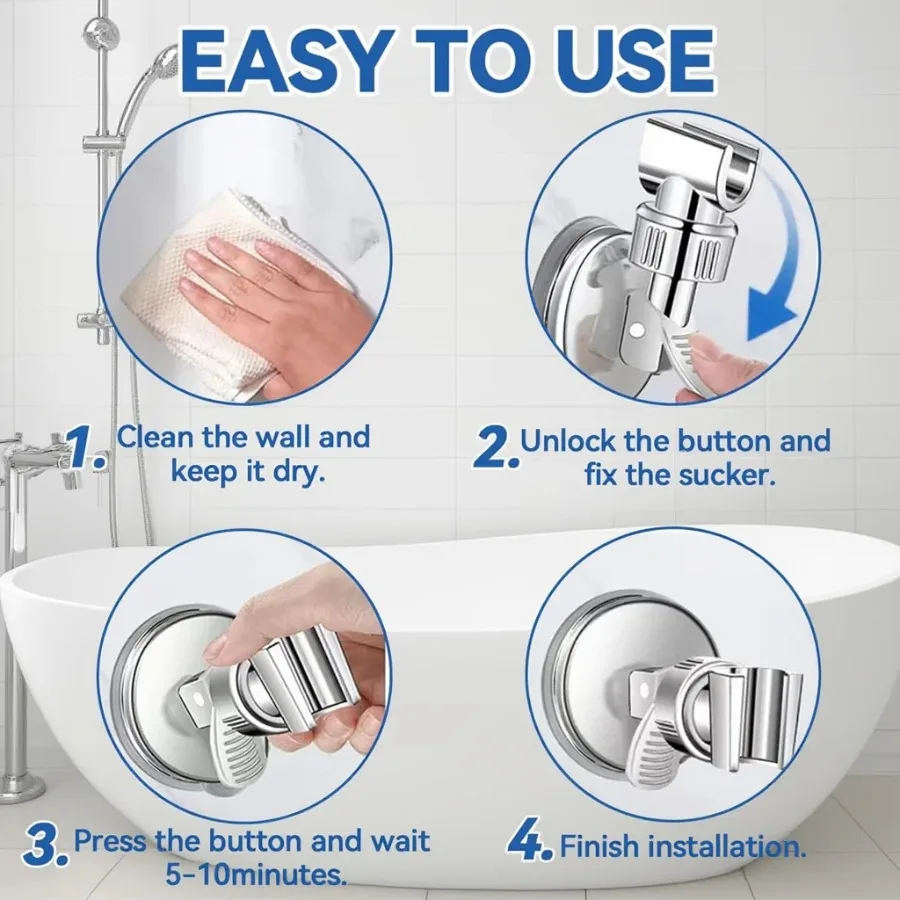 EASY TO USE

1. Clean the wall and keep it dry.

2. Unlock the button and fix the sucker.

3. Press the button and wait 5-10minutes.

4. Finish installation.