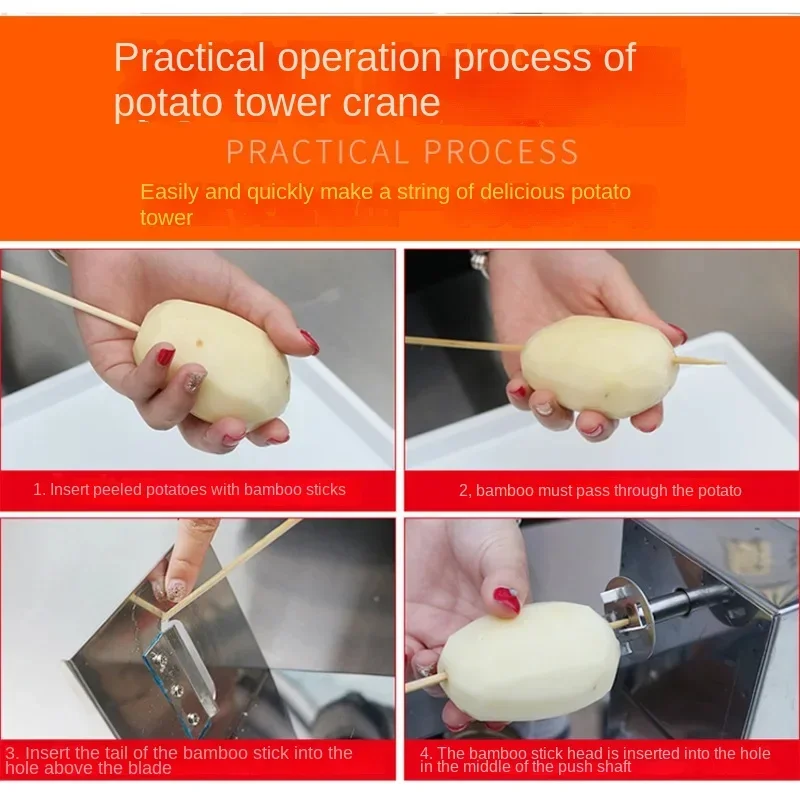 Practical operation process of potato tower crane

PRACTICAL PROCESS

Easily and quickly make a string of delicious potato tower

1. Insert peeled potatoes with bamboo sticks

2, bamboo must pass through the potato

3. Insert the tail of the bamboo stick into the hole above the blade

4. The bamboo stick head is inserted into the hole in the middle of the push shaft