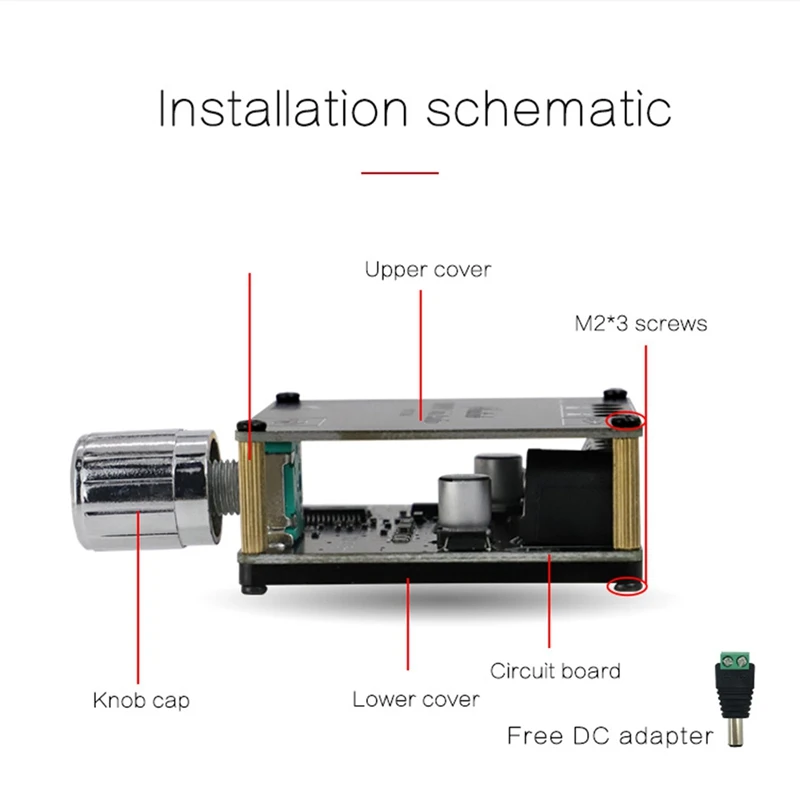 Installation schematic

Upper cover

M2*3 screws

Knob cap

Lower cover

Circuit board

Free DC adapter