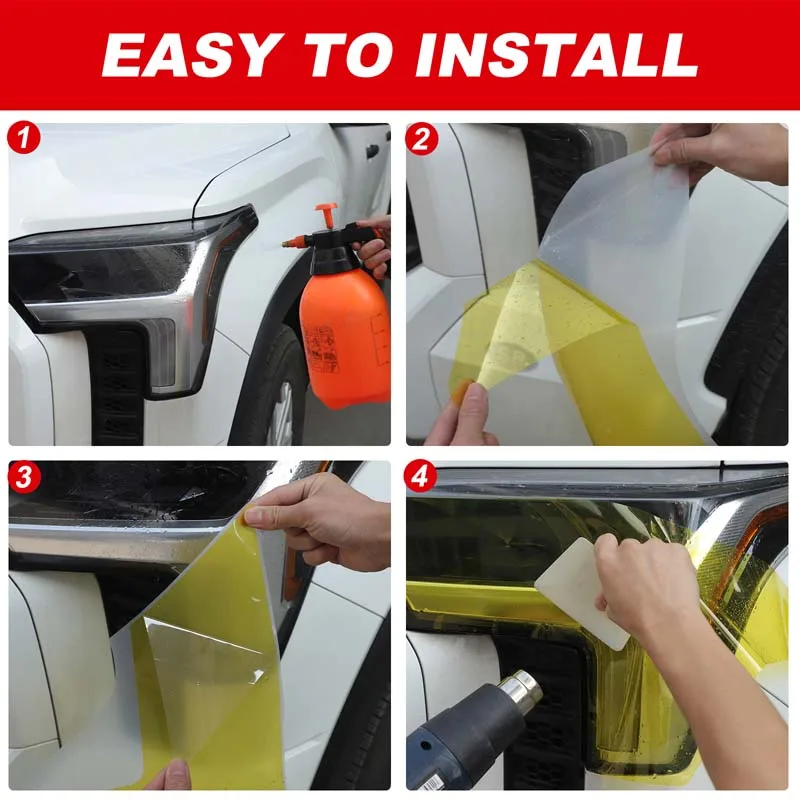 EASY TO INSTALL

1

2

3

4