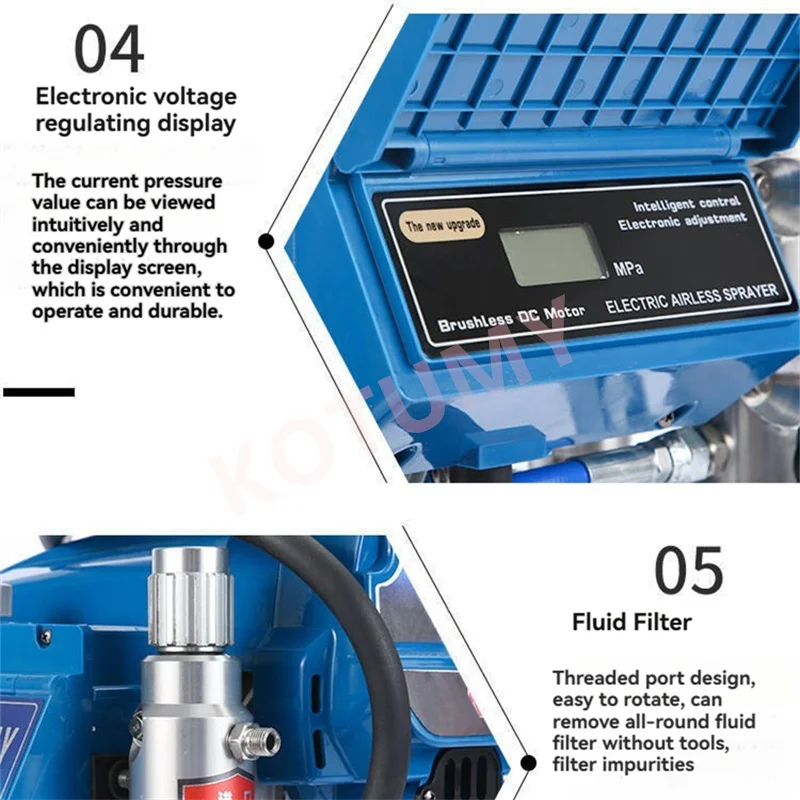 04
Electronic voltage regulating display

The current pressure value can be viewed intuitively and conveniently through the display screen, which is convenient to operate and durable.

The new upgrade
Intelligent control
Electronic adjustment
MPa
Brushless DC Motor
ELECTRIC AIRLESS SPRAYER

KOTUMY

05
Fluid Filter

Threaded port design, easy to rotate, can remove all-round fluid filter without tools, filter impurities