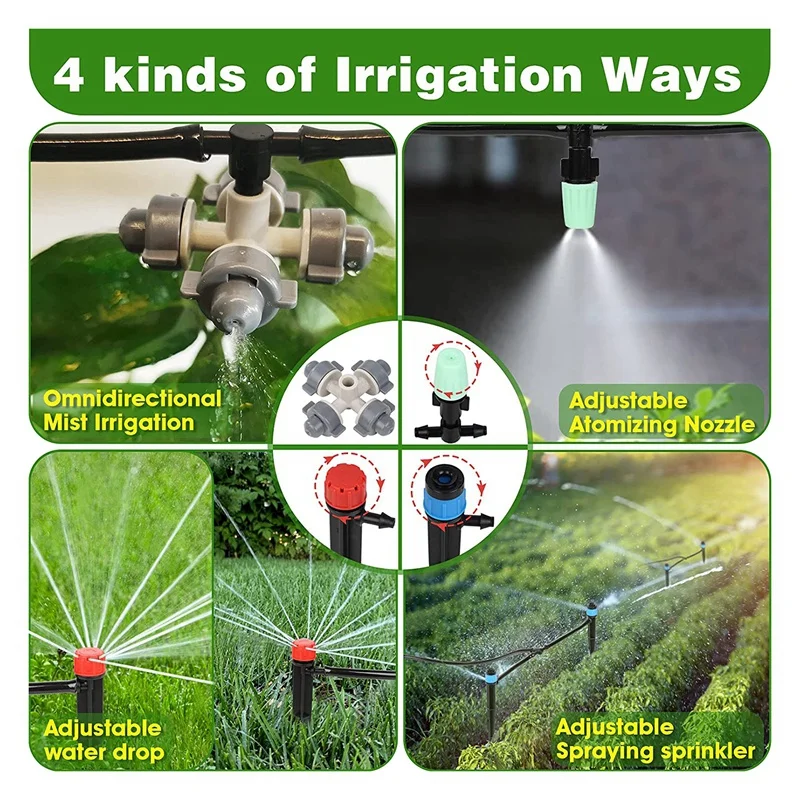 4 kinds of Irrigation Ways

Omnidirectional
Mist Irrigation

Adjustable
Atomizing Nozzle

Adjustable
water drop

Adjustable
Spraying sprinkler