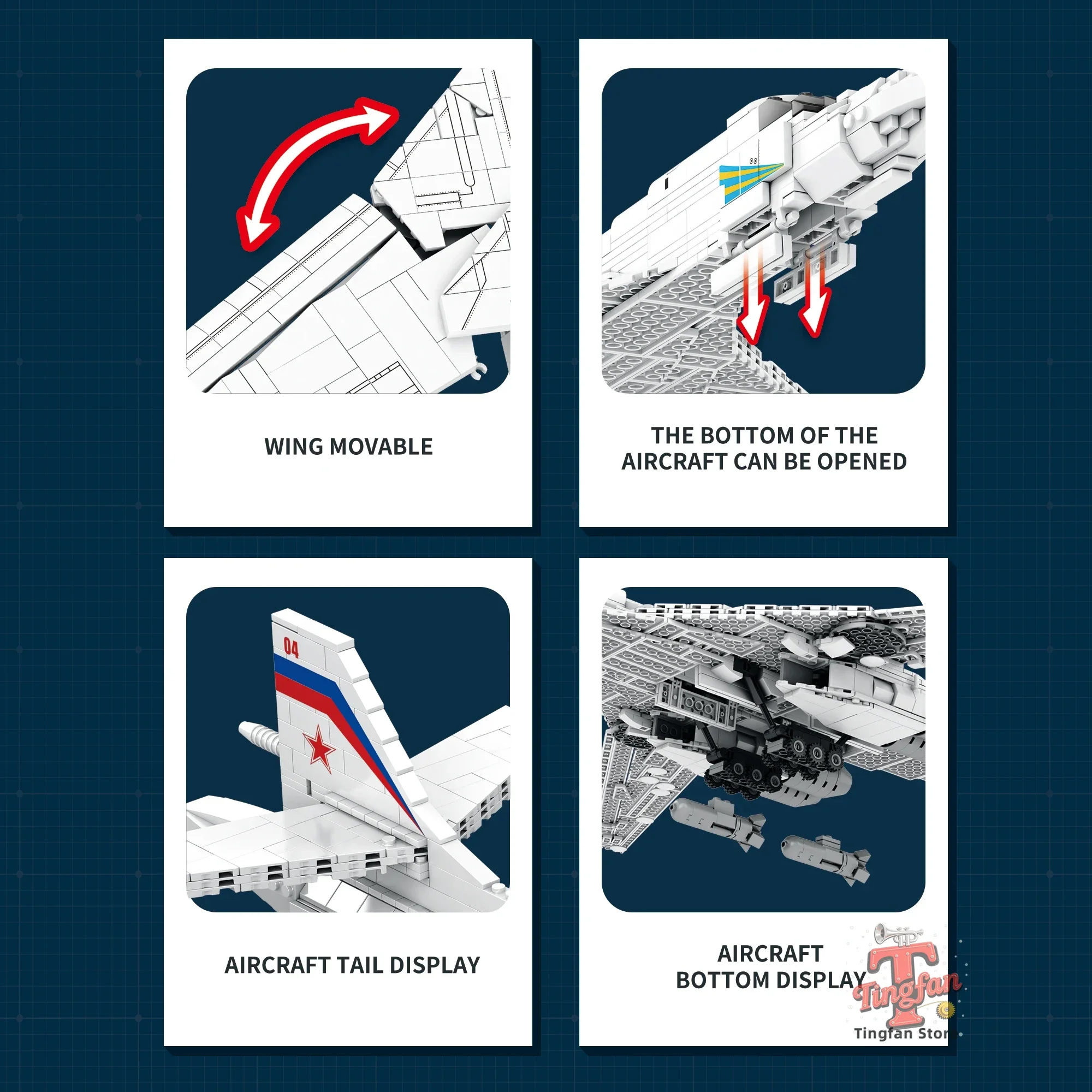 WING MOVABLE

THE BOTTOM OF THE AIRCRAFT CAN BE OPENED

04

AIRCRAFT TAIL DISPLAY

AIRCRAFT BOTTOM DISPLAY

T

Tingfan

Tingfan Store