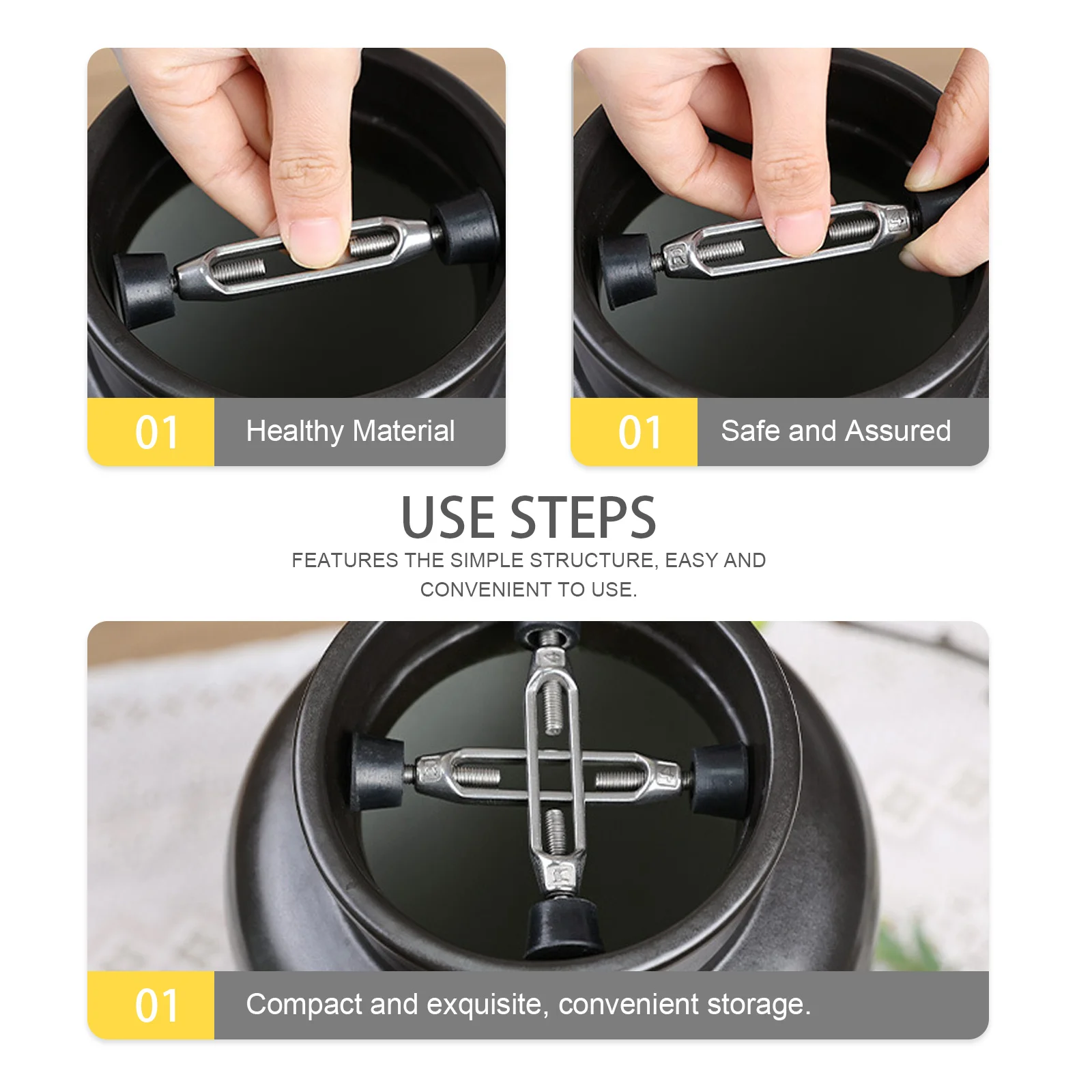 01 Healthy Material

01 Safe and Assured

USE STEPS

FEATURES THE SIMPLE STRUCTURE, EASY AND CONVENIENT TO USE.

01 Compact and exquisite, convenient storage.