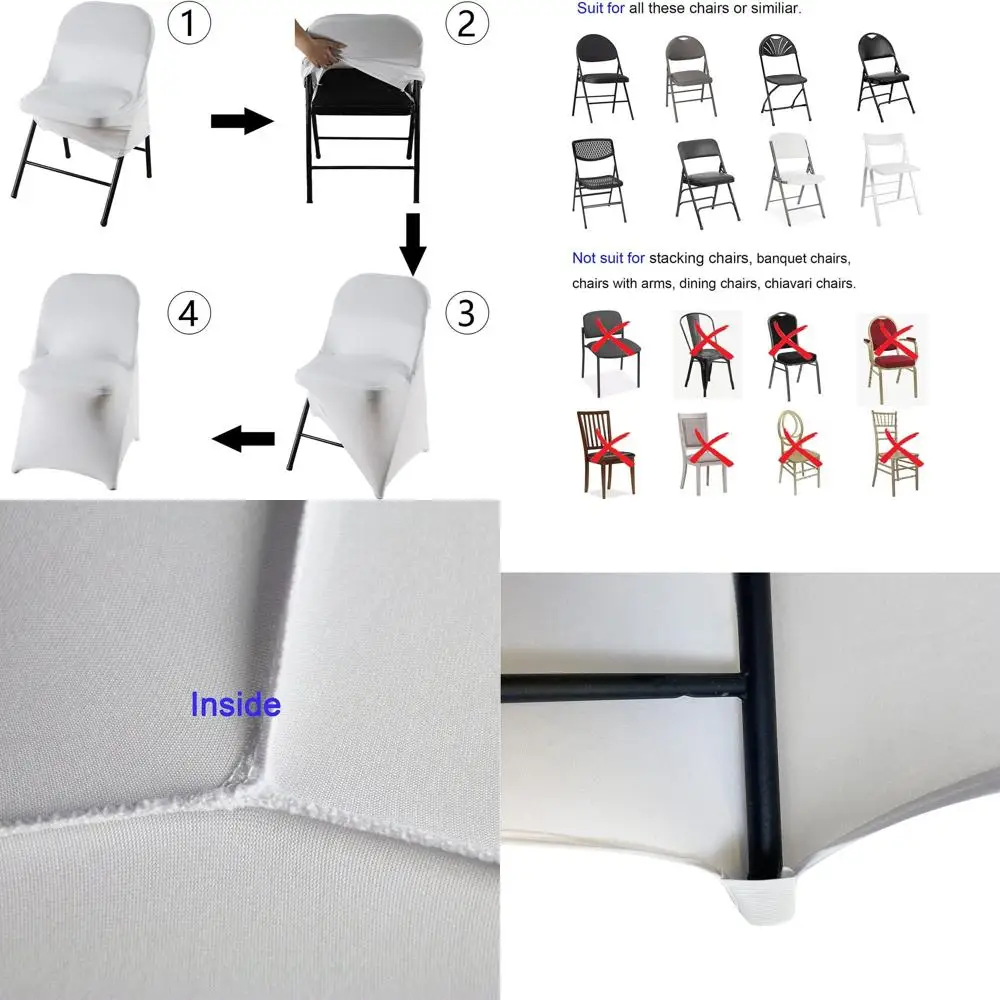 1

2

4

3

Suit for all these chairs or similiar.

Not suit for stacking chairs, banquet chairs, chairs with arms, dining chairs, chiavari chairs.

Inside