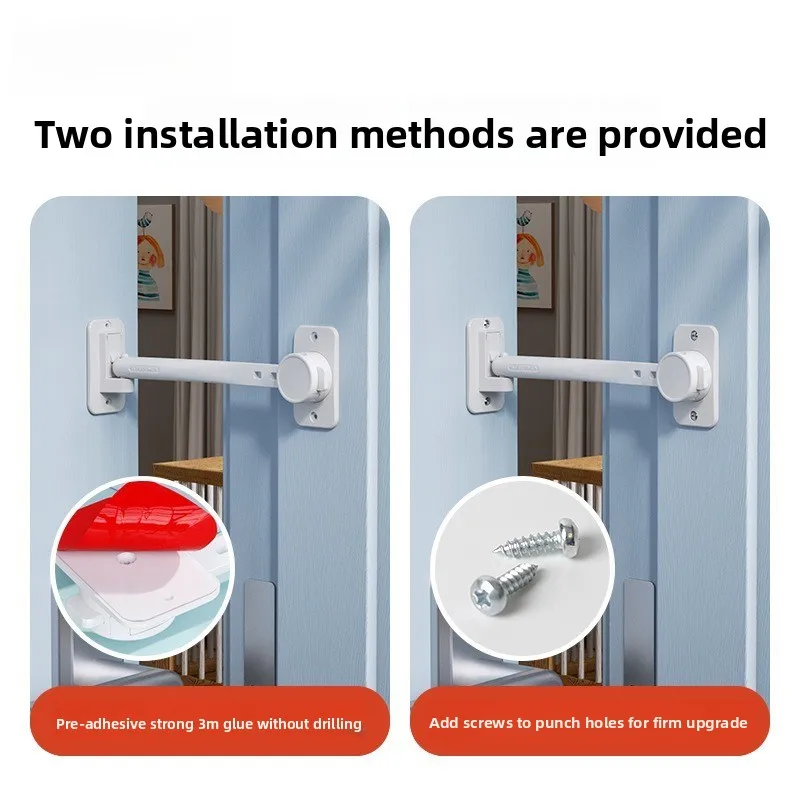 Two installation methods are provided

Pre-adhesive strong 3m glue without drilling

Add screws to punch holes for firm upgrade