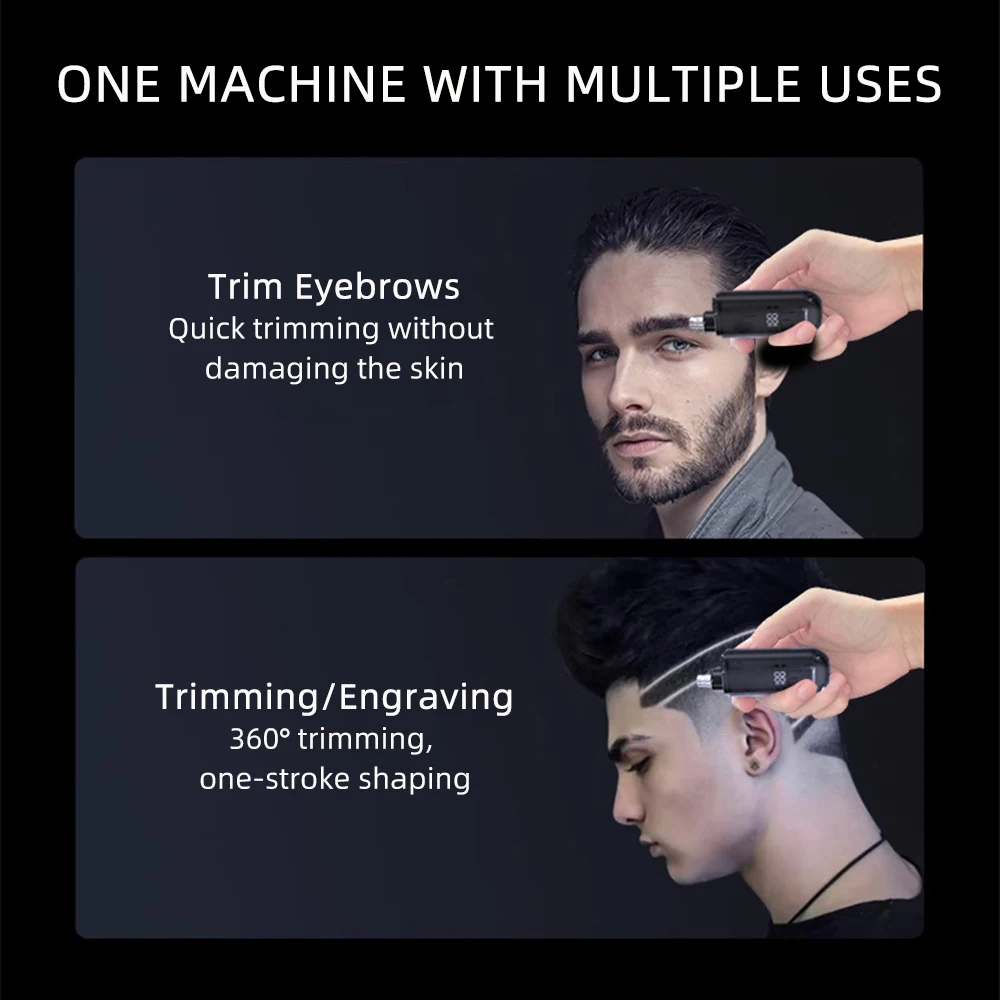 ONE MACHINE WITH MULTIPLE USES

Trim Eyebrows
Quick trimming without damaging the skin

Trimming/Engraving
360° trimming, one-stroke shaping