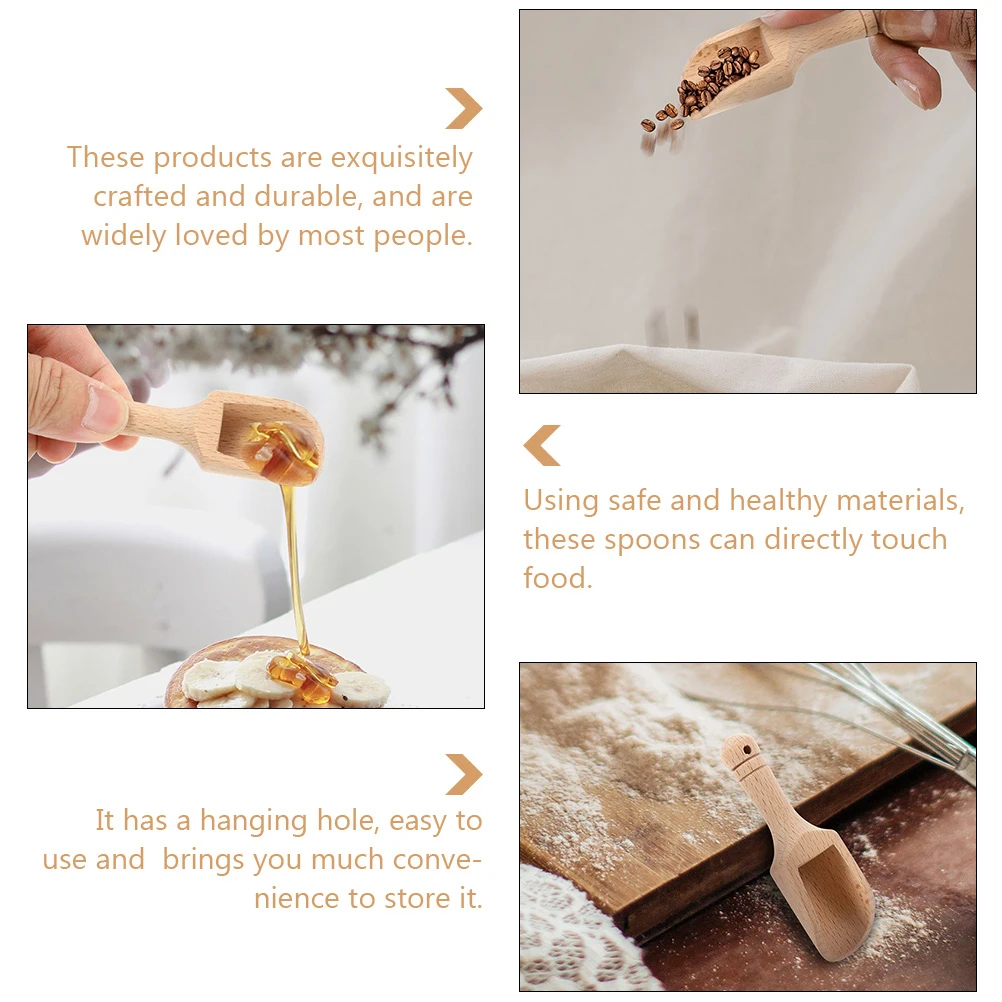 These products are exquisitely crafted and durable, and are widely loved by most people.

Using safe and healthy materials, these spoons can directly touch food.

It has a hanging hole, easy to use and  brings you much convenience to store it.