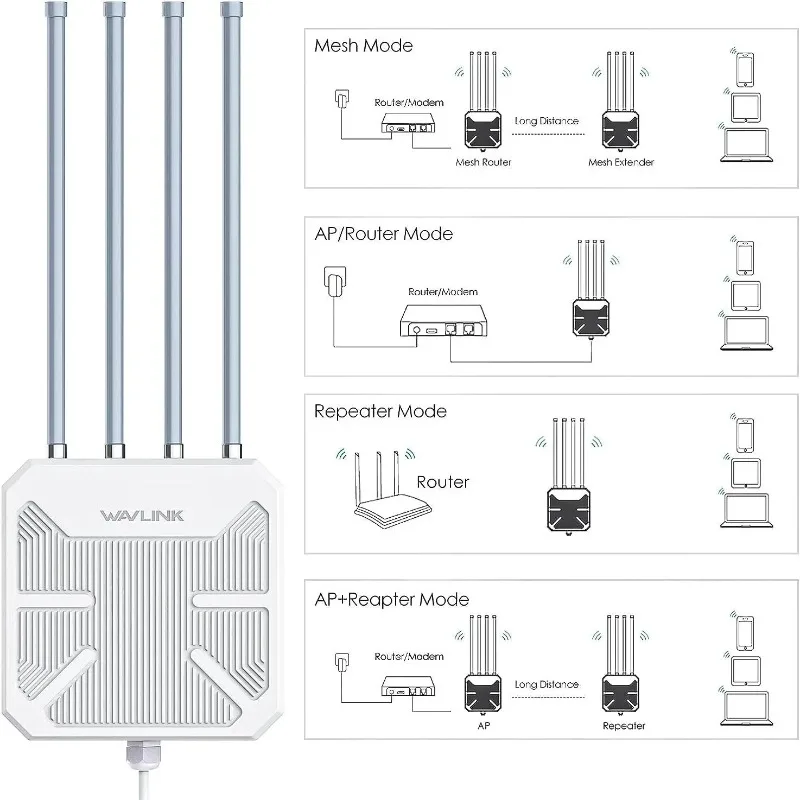 WAVLINK

Mesh Mode

Router/Modem

Long Distance

Mesh Router

Mesh Extender

AP/Router Mode

Router/Modem

Repeater Mode

Router

AP+Reapter Mode

Router/Modem

Long Distance

AP

Repeater