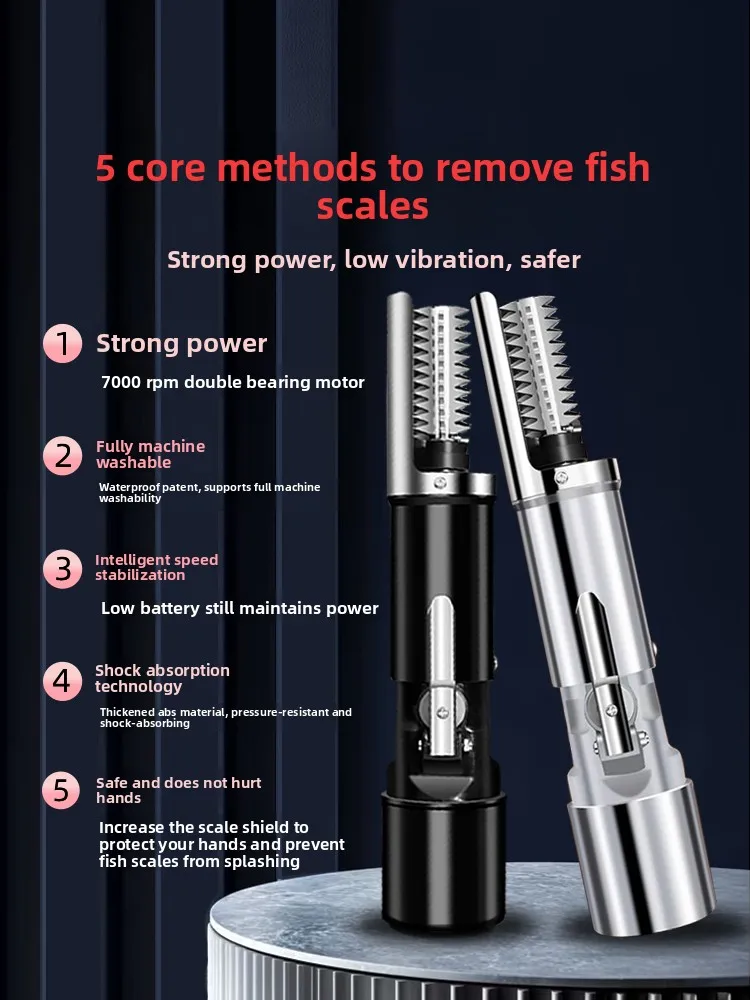 5 core methods to remove fish scales

Strong power, low vibration, safer

1 Strong power

7000 rpm double bearing motor

2 Fully machine washable

Waterproof patent, supports full machine washability

3 Intelligent speed stabilization

Low battery still maintains power

4 Shock absorption technology

Thickened abs material, pressure-resistant and shock-absorbing

5 Safe and does not hurt hands

Increase the scale shield to protect your hands and prevent fish scales from splashing