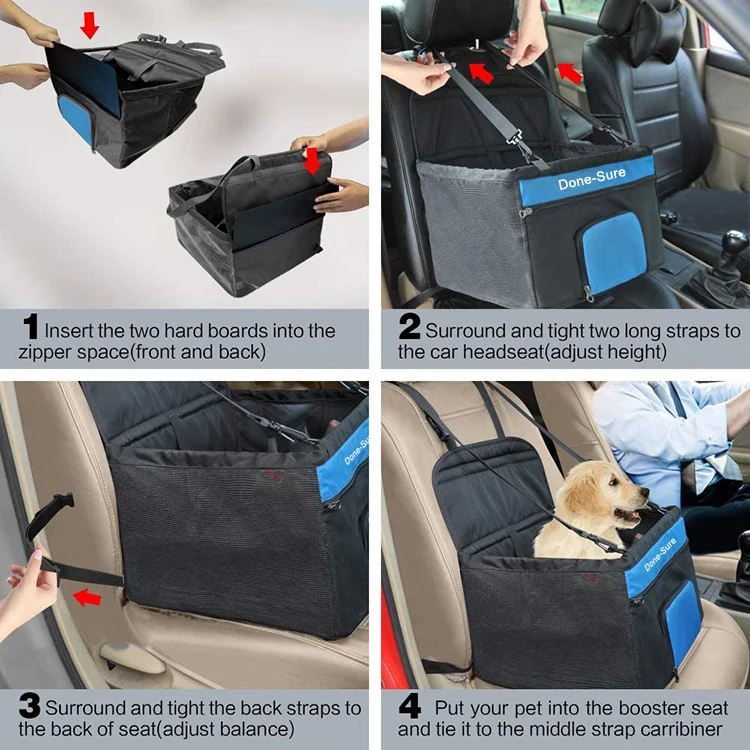 1 Insert the two hard boards into the zipper space(front and back)

Done-Sure

2 Surround and tight two long straps to the car headseat(adjust height)

Done-Sure

3 Surround and tight the back straps to the back of seat(adjust balance)

Done-Sure

4 Put your pet into the booster seat and tie it to the middle strap carribiner