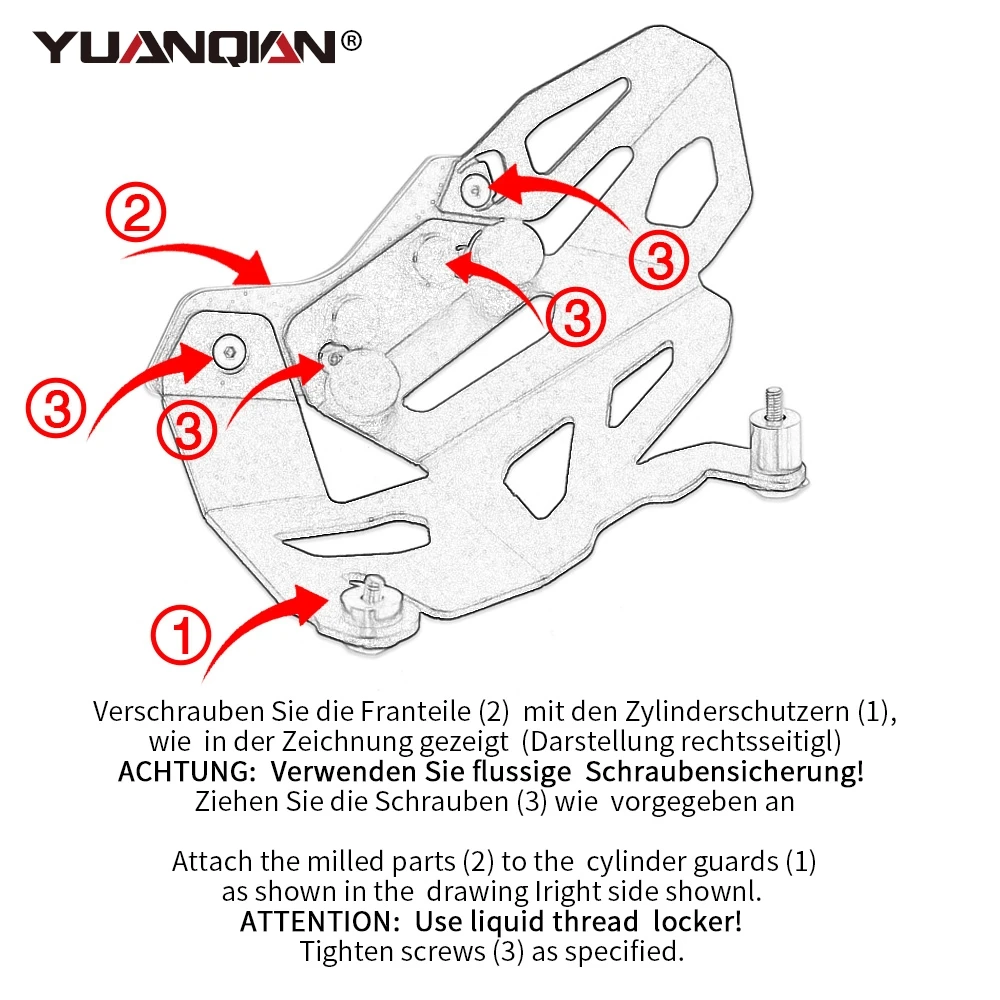 YUANQIAN®

②

③

③

③

③

①

Verschrauben Sie die Franteile (2) mit den Zylinderschutzern (1), wie in der Zeichnung gezeigt (Darstellung rechtsseitigl)
ACHTUNG: Verwenden Sie flussige Schraubensicherung!
Ziehen Sie die Schrauben (3) wie vorgegeben an

Attach the milled parts (2) to the cylinder guards (1) as shown in the drawing Iright side shownl.
ATTENTION: Use liquid thread locker!
Tighten screws (3) as specified.