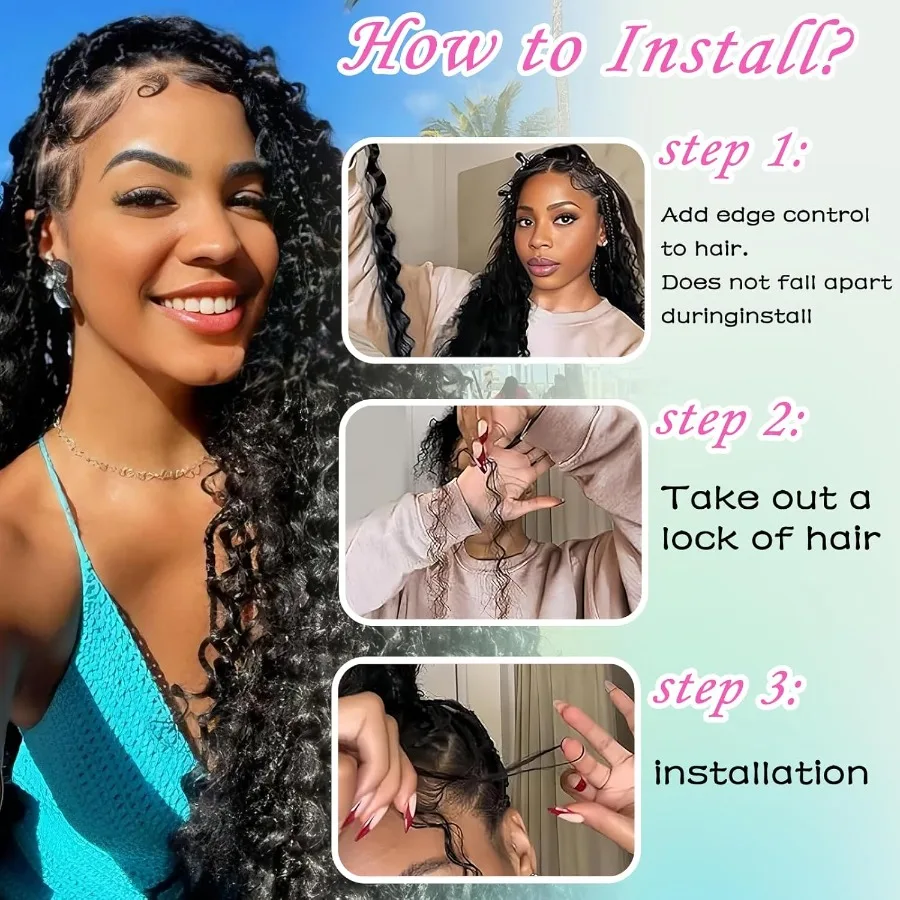 How to Install?

step 1:

Add edge control to hair.
Does not fall apart duringinstall

step 2:

Take out a lock of hair

step 3:

installation