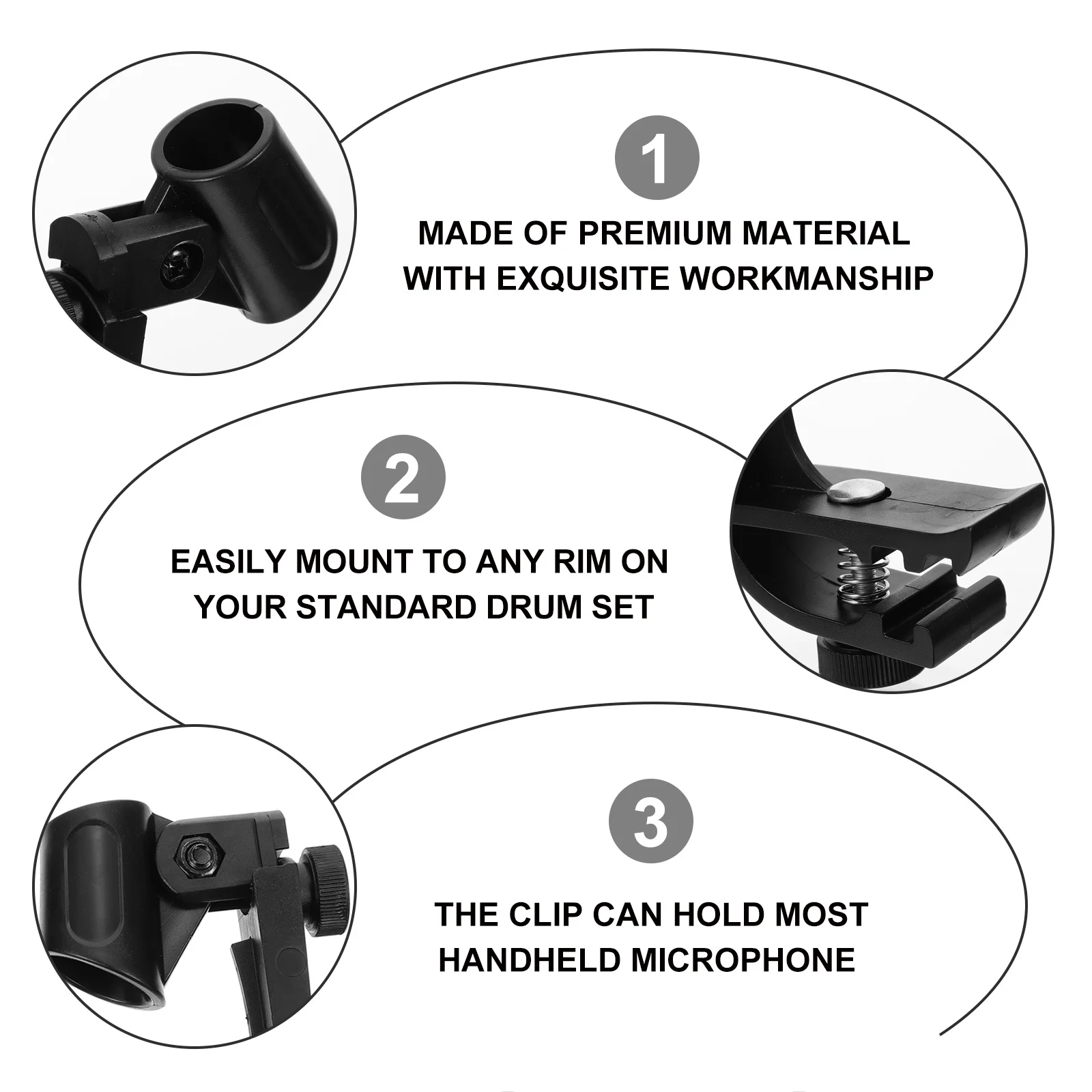 1

MADE OF PREMIUM MATERIAL WITH EXQUISITE WORKMANSHIP

2

EASILY MOUNT TO ANY RIM ON YOUR STANDARD DRUM SET

3

THE CLIP CAN HOLD MOST HANDHELD MICROPHONE