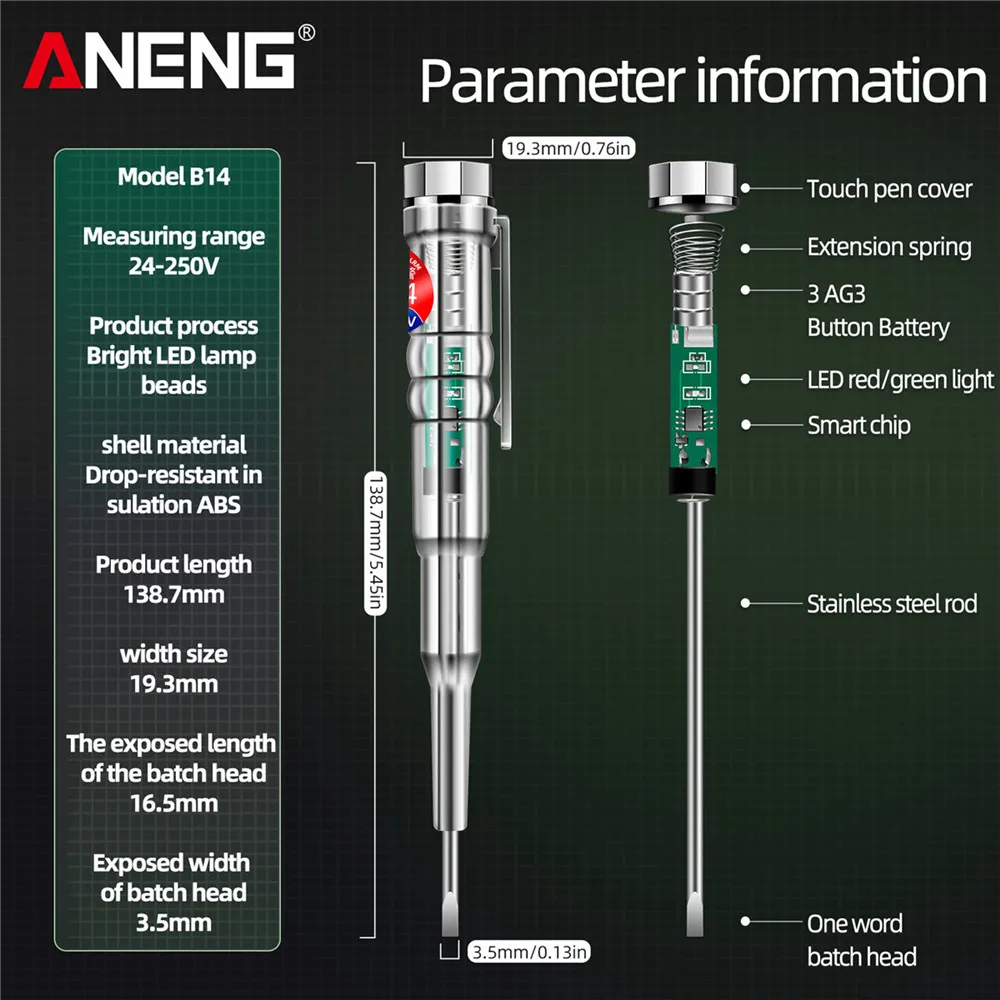 ANENG®

Parameter information

Model B14

Measuring range 24-250V

Product process Bright LED lamp beads

shell material Drop-resistant in sulation ABS

Product length 138.7mm

width size 19.3mm

The exposed length of the batch head 16.5mm

Exposed width of batch head 3.5mm

19.3mm/0.76in

138.7mm/5.45in

3.5mm/0.13in

Touch pen cover

Extension spring

3 AG3 Button Battery

LED red/green light

Smart chip

Stainless steel rod

One word batch head