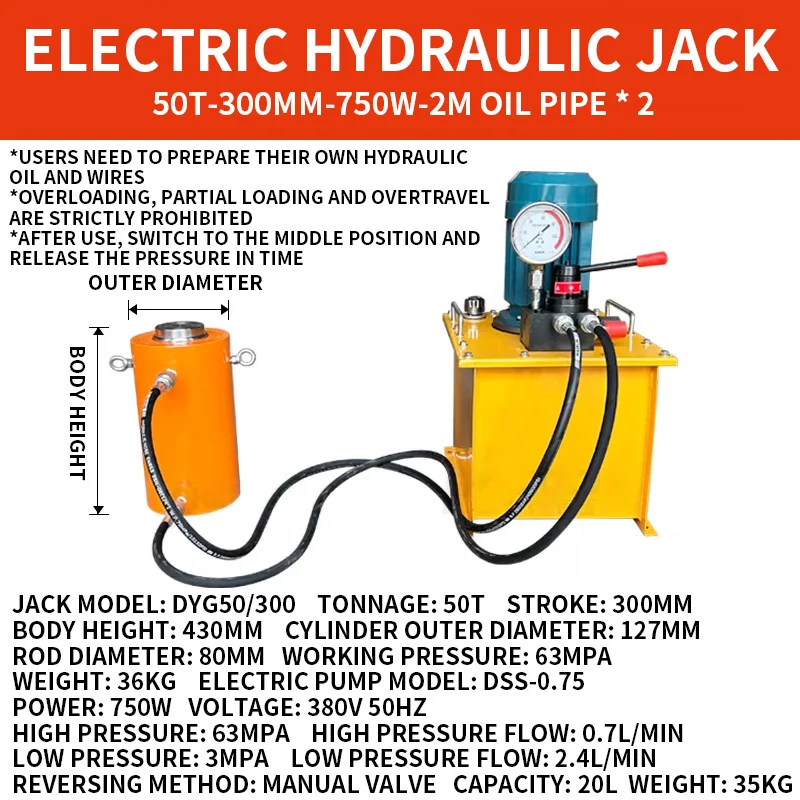 ELECTRIC HYDRAULIC JACK
50T-300MM-750W-2M OIL PIPE * 2

*USERS NEED TO PREPARE THEIR OWN HYDRAULIC OIL AND WIRES
*OVERLOADING, PARTIAL LOADING AND OVERTRAVEL ARE STRICTLY PROHIBITED
*AFTER USE, SWITCH TO THE MIDDLE POSITION AND RELEASE THE PRESSURE IN TIME

OUTER DIAMETER

BODY HEIGHT

JACK MODEL: DYG50/300 TONNAGE: 50T STROKE: 300MM
BODY HEIGHT: 430MM CYLINDER OUTER DIAMETER: 127MM
ROD DIAMETER: 80MM WORKING PRESSURE: 63MPA
WEIGHT: 36KG ELECTRIC PUMP MODEL: DSS-0.75
POWER: 750W VOLTAGE: 380V 50HZ
HIGH PRESSURE: 63MPA HIGH PRESSURE FLOW: 0.7L/MIN
LOW PRESSURE: 3MPA LOW PRESSURE FLOW: 2.4L/MIN
REVERSING METHOD: MANUAL VALVE CAPACITY: 20L WEIGHT: 35KG