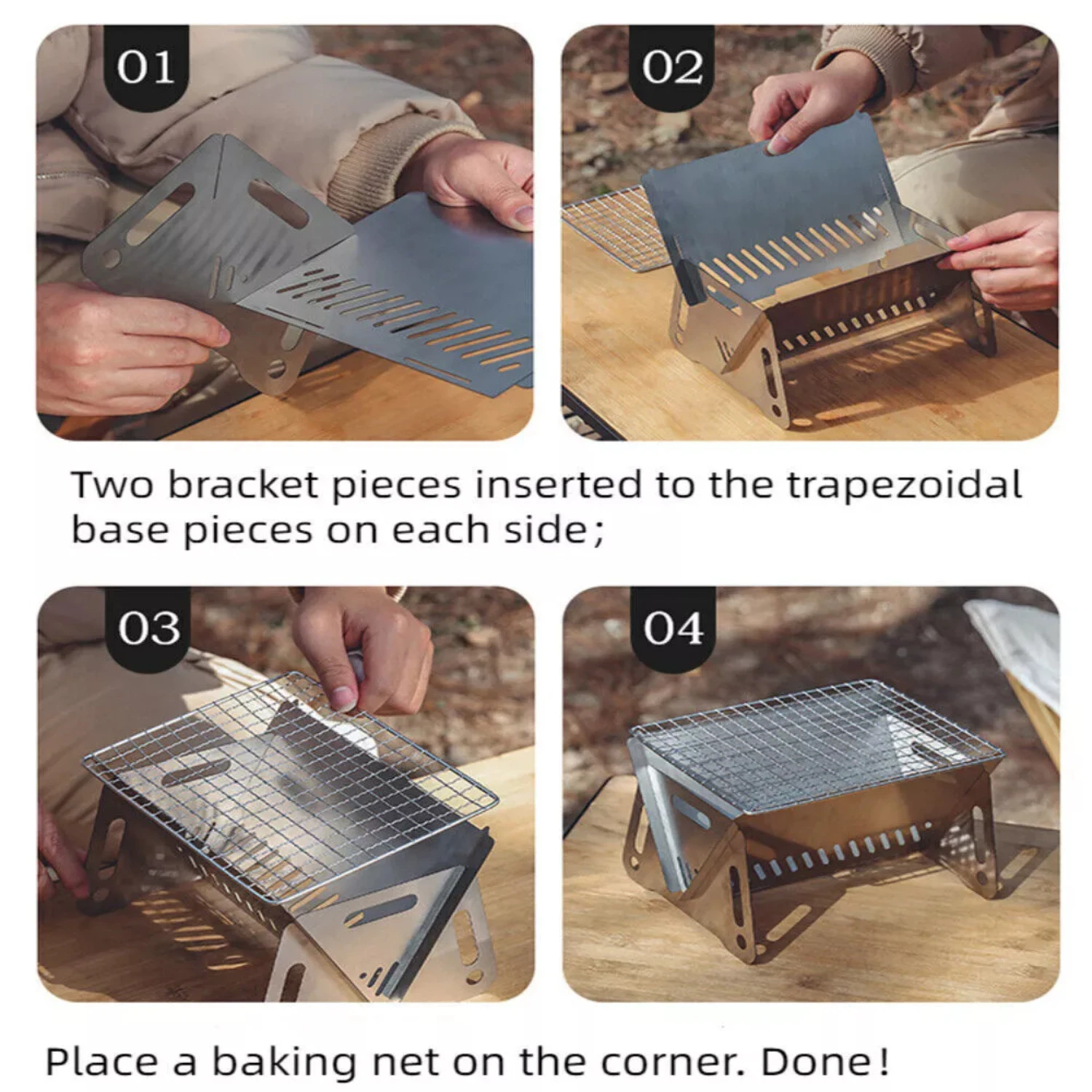 01

02

Two bracket pieces inserted to the trapezoidal base pieces on each side;

03

04

Place a baking net on the corner. Done!