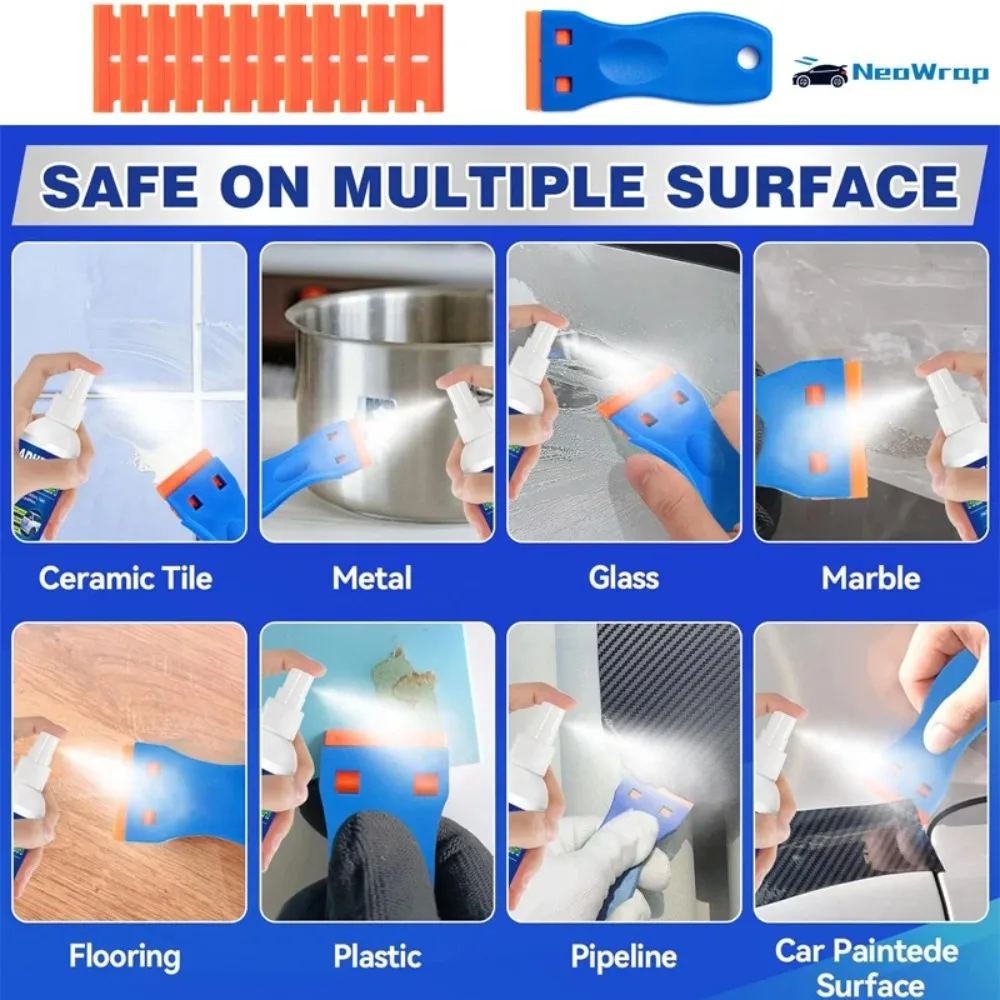 NeoWrap

SAFE ON MULTIPLE SURFACE

Ceramic Tile

Metal

Glass

Marble

Flooring

Plastic

Pipeline

Car Paintede Surface