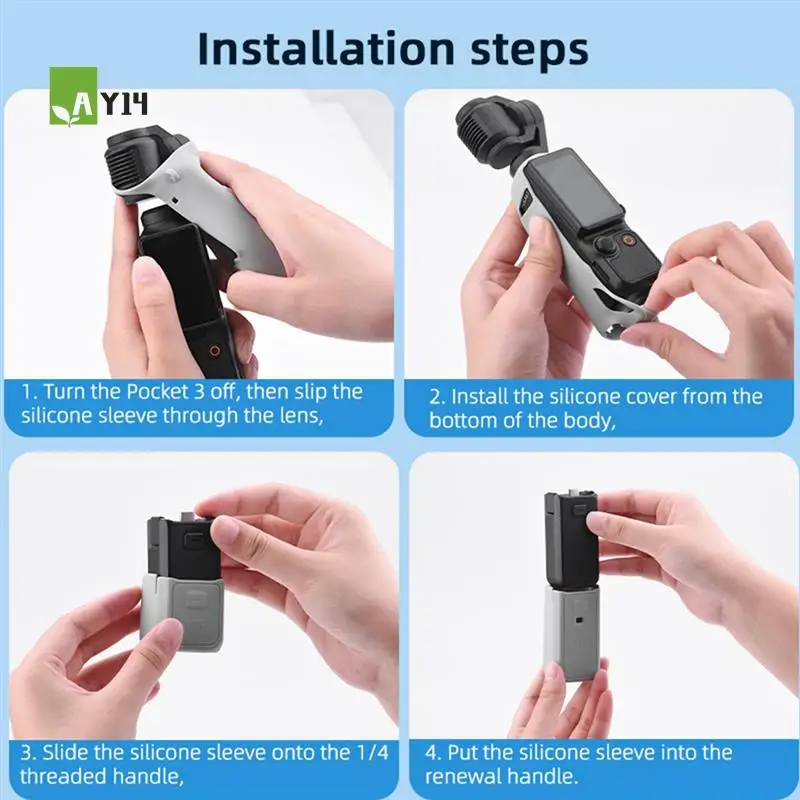 Installation steps

AY14

1. Turn the Pocket 3 off, then slip the silicone sleeve through the lens,

2. Install the silicone cover from the bottom of the body,

3. Slide the silicone sleeve onto the 1/4 threaded handle,

4. Put the silicone sleeve into the renewal handle.