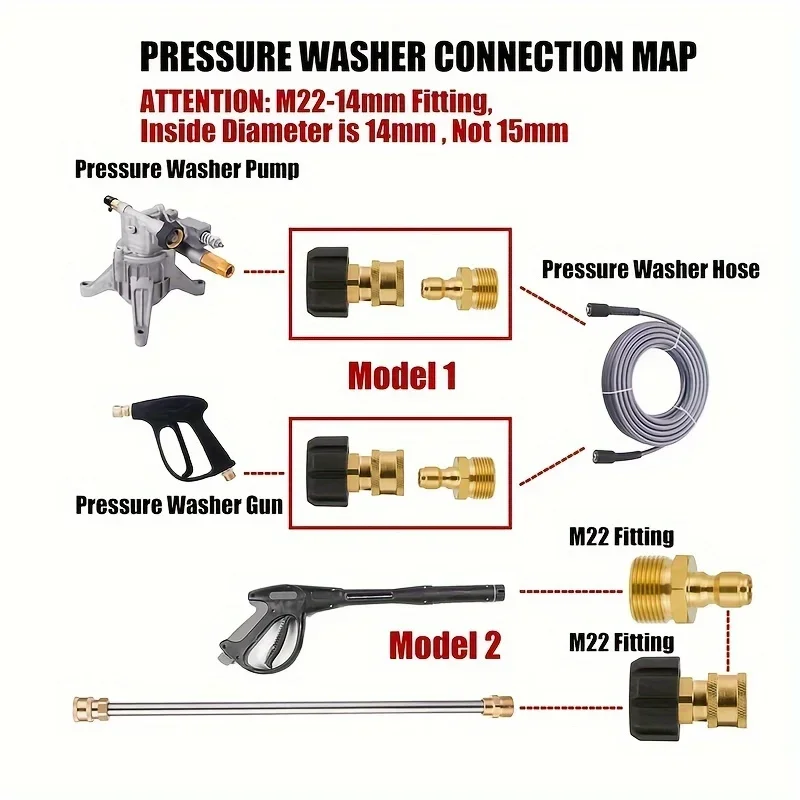 PRESSURE WASHER CONNECTION MAP

ATTENTION: M22-14mm Fitting, Inside Diameter is 14mm , Not 15mm

Pressure Washer Pump

Pressure Washer Hose

Model 1

Pressure Washer Gun

M22 Fitting

Model 2

M22 Fitting