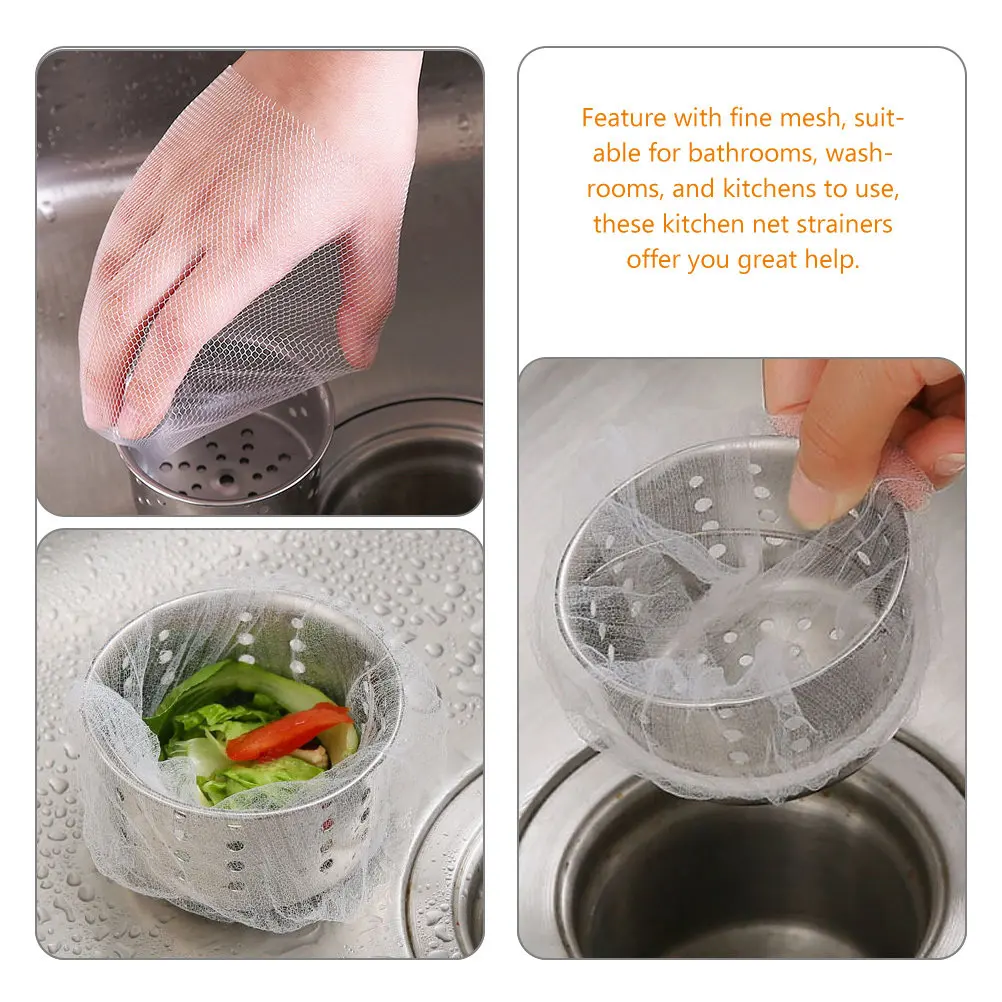 Feature with fine mesh, suitable for bathrooms, washrooms, and kitchens to use, these kitchen net strainers offer you great help.