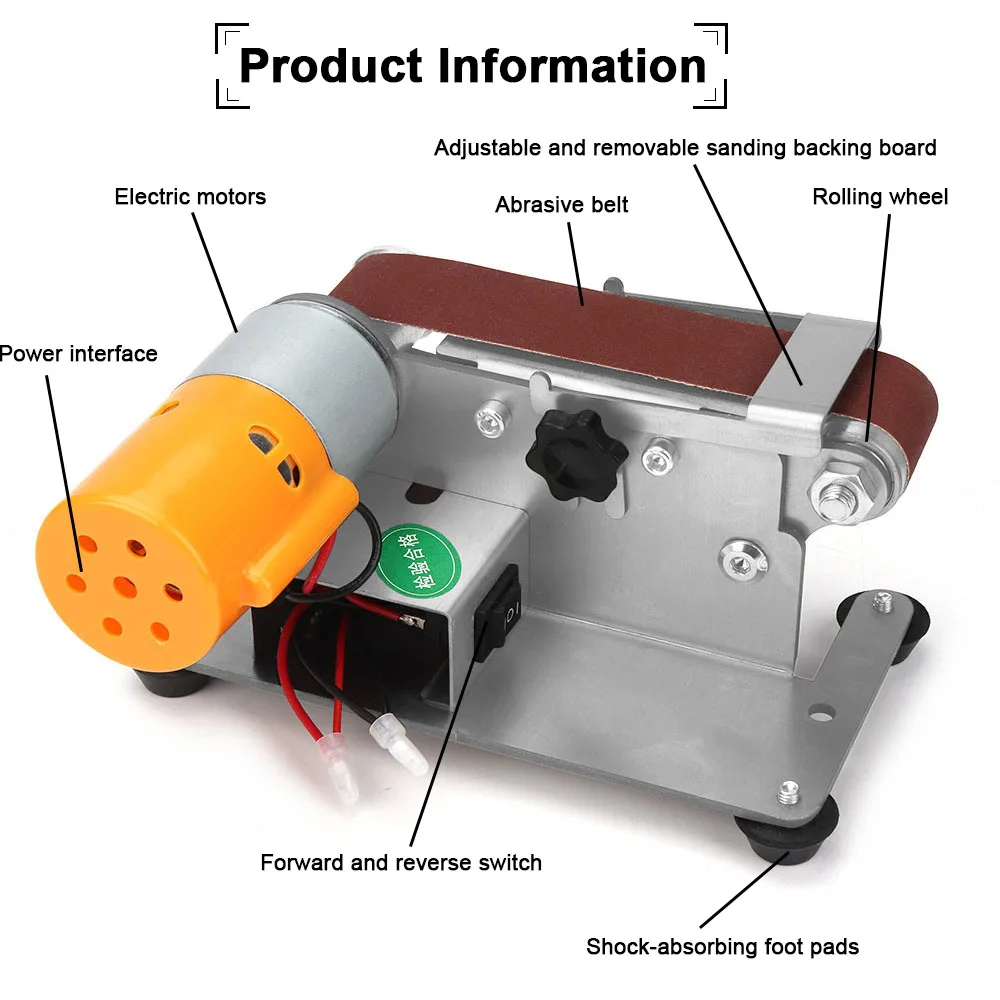 Product Information

Adjustable and removable sanding backing board

Electric motors

Abrasive belt

Rolling wheel

Power interface

检验合格

Forward and reverse switch

Shock-absorbing foot pads