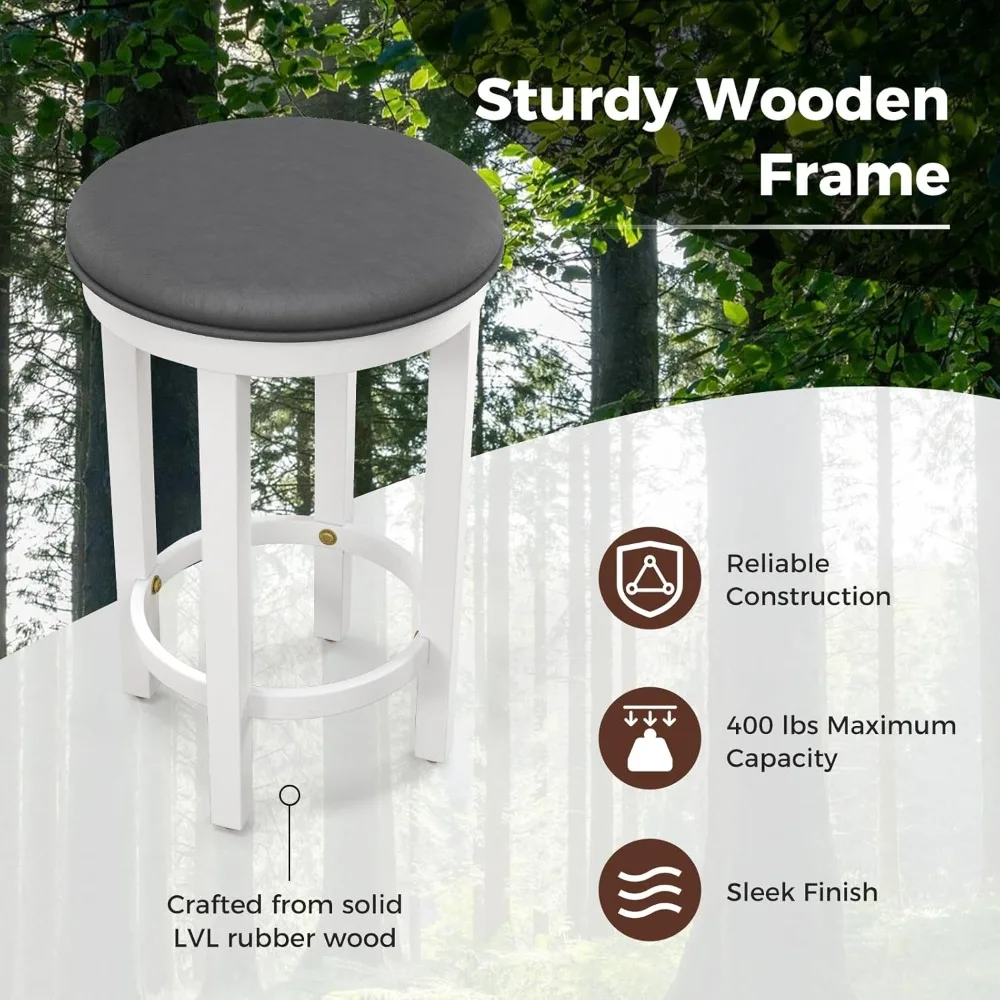 Sturdy Wooden Frame

Reliable Construction

400 lbs Maximum Capacity

Sleek Finish

Crafted from solid LVL rubber wood